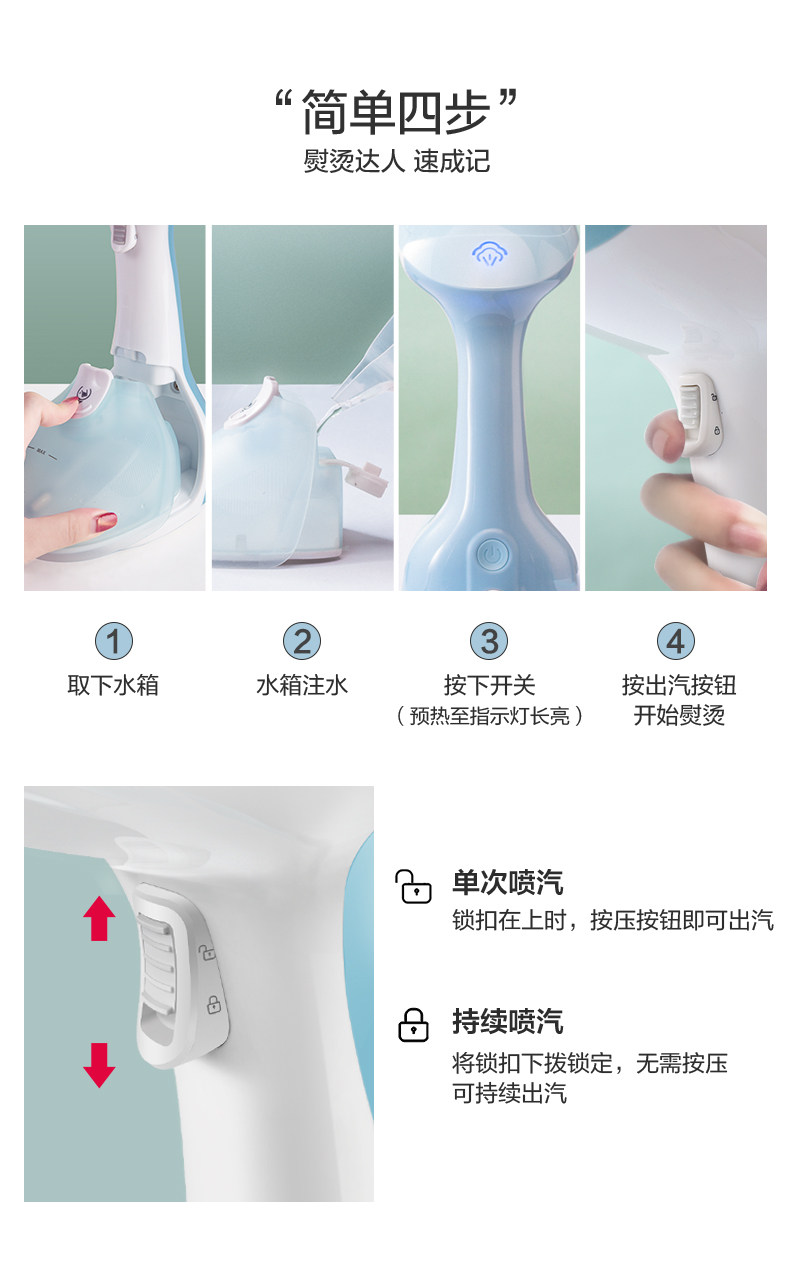 “简单四步”
熨烫达人 速成记

1
取下水箱

2
水箱注水

3
按下开关
（预热至指示灯长亮）

4
按出汽按钮
开始熨烫

单次喷汽
锁扣在上时，按压按钮即可出汽

持续喷汽
将锁扣下拨锁定，无需按压
可持续出汽