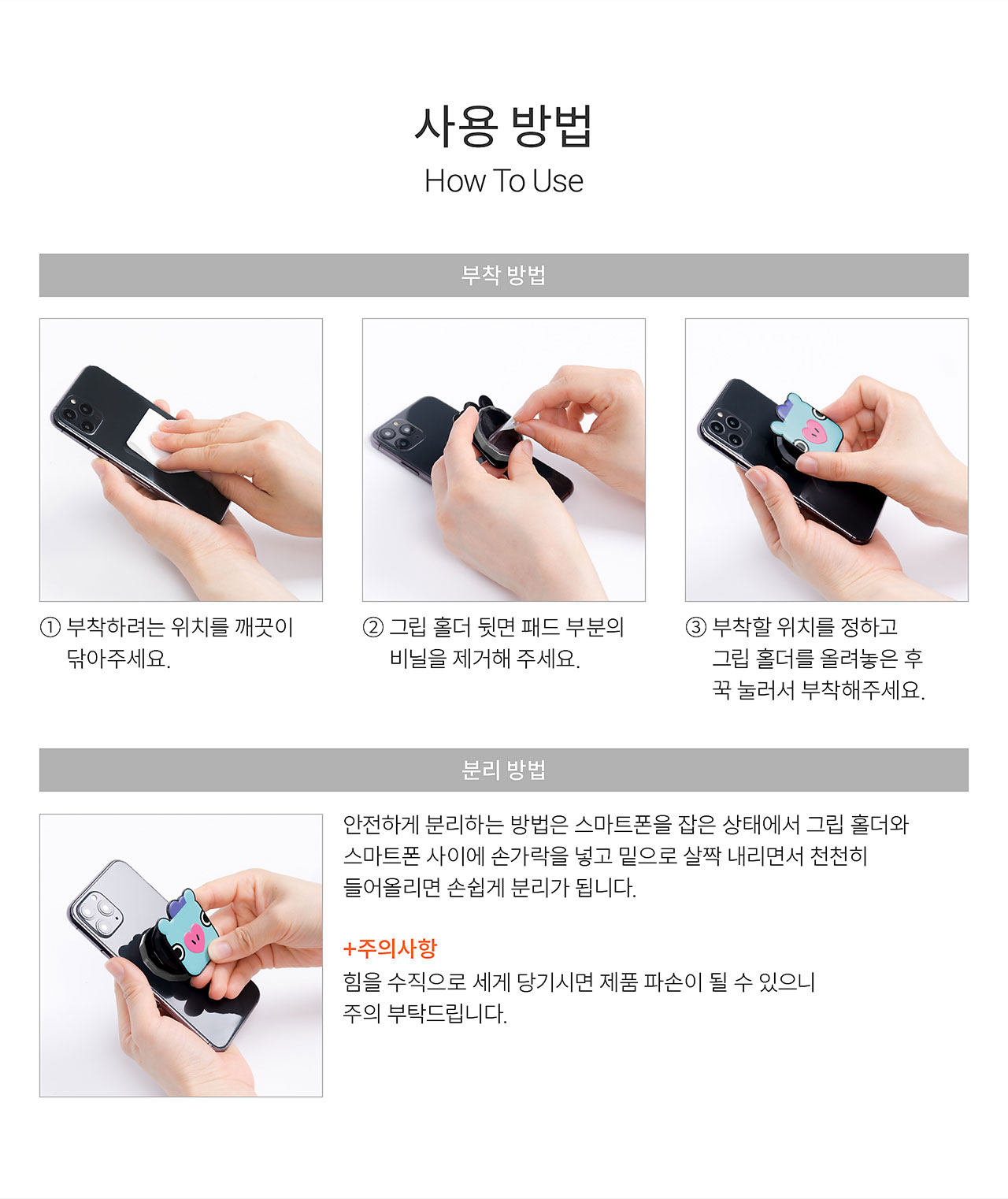 사용 방법
How To Use

부착 방법

① 부착하려는 위치를 깨끗이 닦아주세요.

② 그립 홀더 뒷면 패드 부분의 비닐을 제거해 주세요.

③ 부착할 위치를 정하고 그립 홀더를 올려놓은 후 꾹 눌러서 부착해주세요.

분리 방법

안전하게 분리하는 방법은 스마트폰을 잡은 상태에서 그립 홀더와 스마트폰 사이에 손가락을 넣고 밑으로 살짝 내리면서 천천히 들어올리면 손쉽게 분리가 됩니다.

+주의사항
힘을 수직으로 세게 당기시면 제품 파손이 될 수 있으니 주의 부탁드립니다.