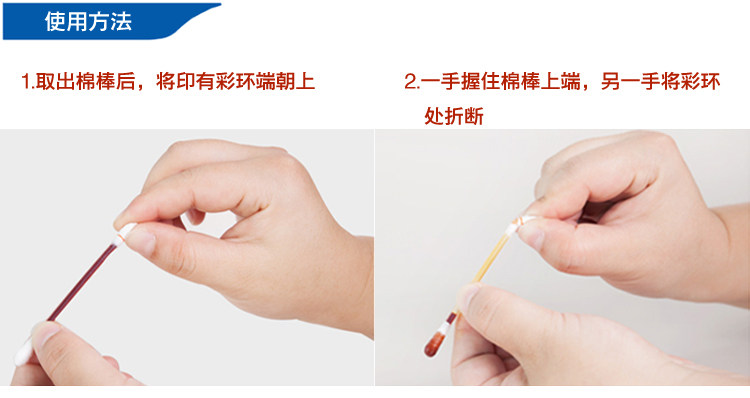 使用方法

1.取出棉棒后，将印有彩环端朝上

2.一手握住棉棒上端，另一手将彩环处折断