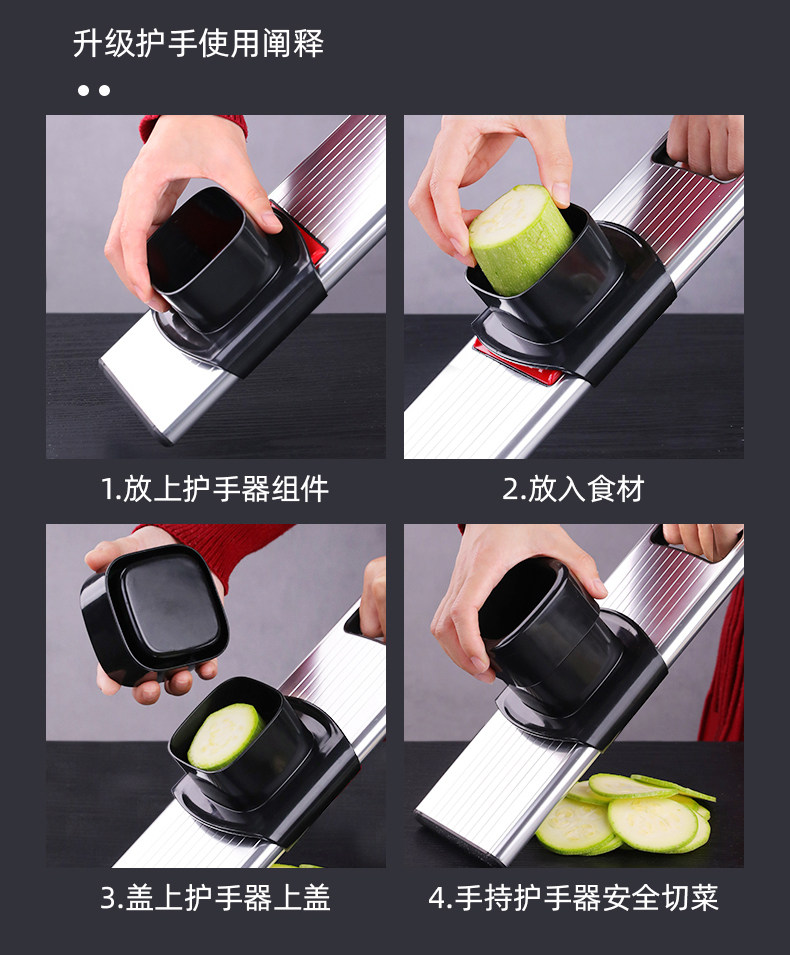 升级护手使用阐释

1.放上护手器组件

2.放入食材

3.盖上护手器上盖

4.手持护手器安全切菜