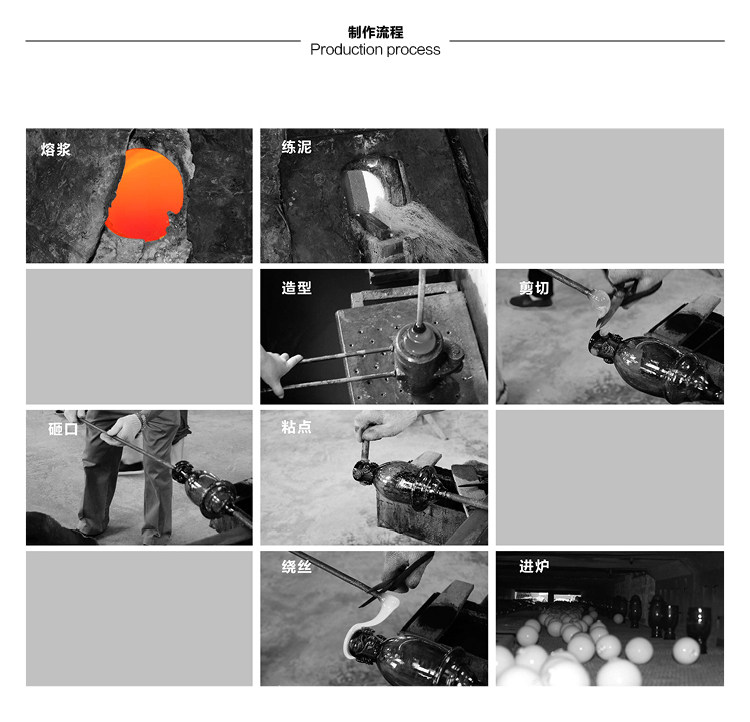 制作流程
Production process

熔浆

练泥

造型

剪切

砸口

粘点

绕丝

进炉