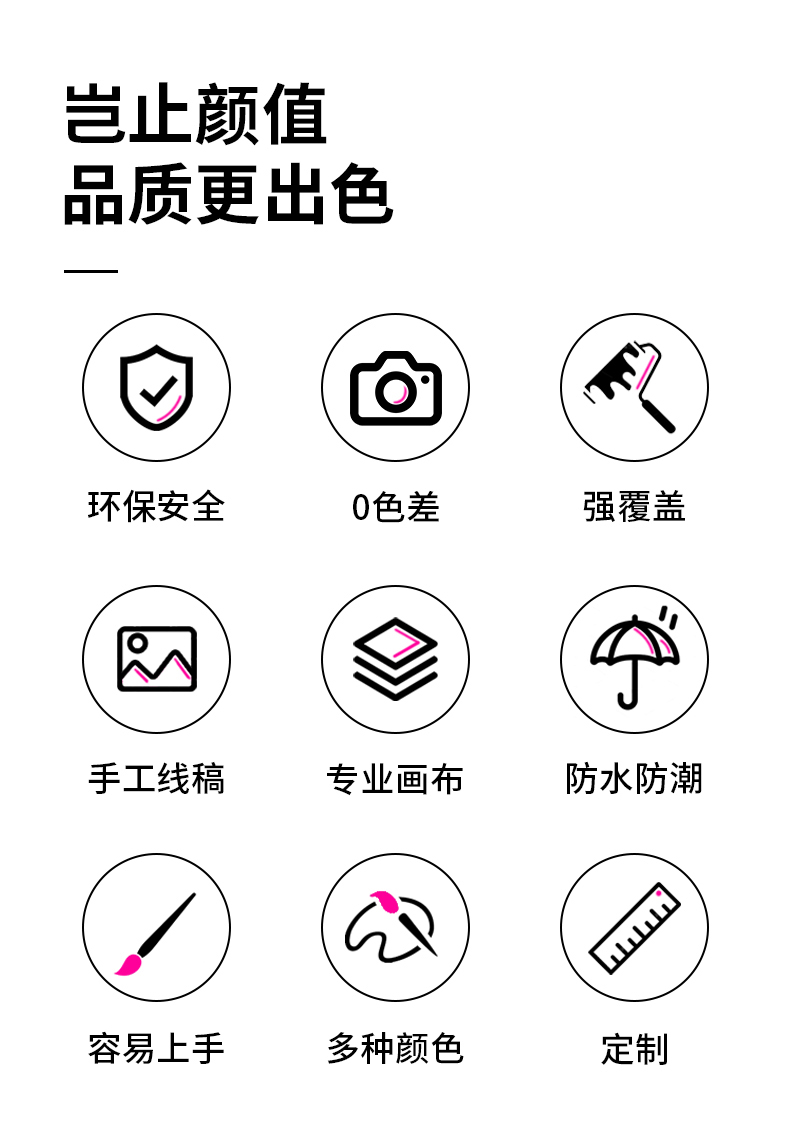 岂止颜值
品质更出色

环保安全

0色差

强覆盖

手工线稿

专业画布

防水防潮

容易上手

多种颜色

定制