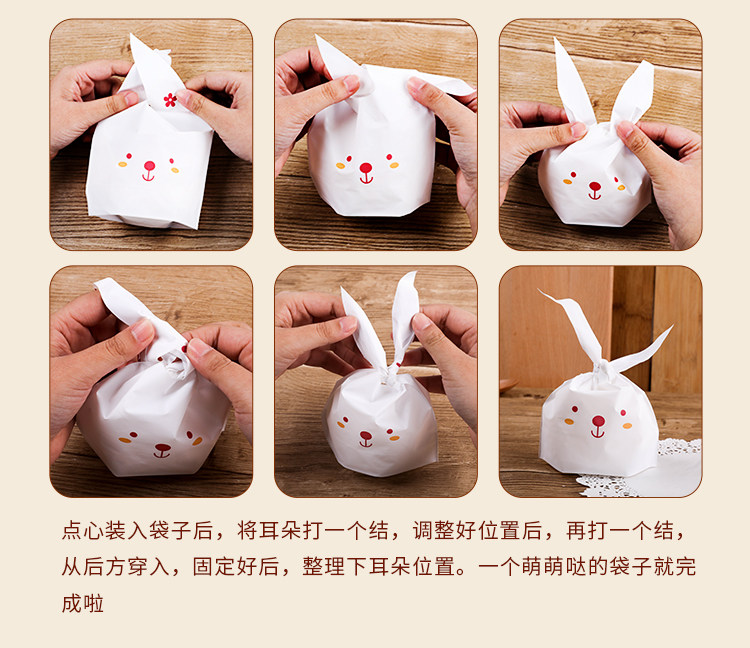 点心装入袋子后，将耳朵打一个结，调整好位置后，再打一个结，从后方穿入，固定好后，整理下耳朵位置。一个萌萌哒的袋子就完成啦