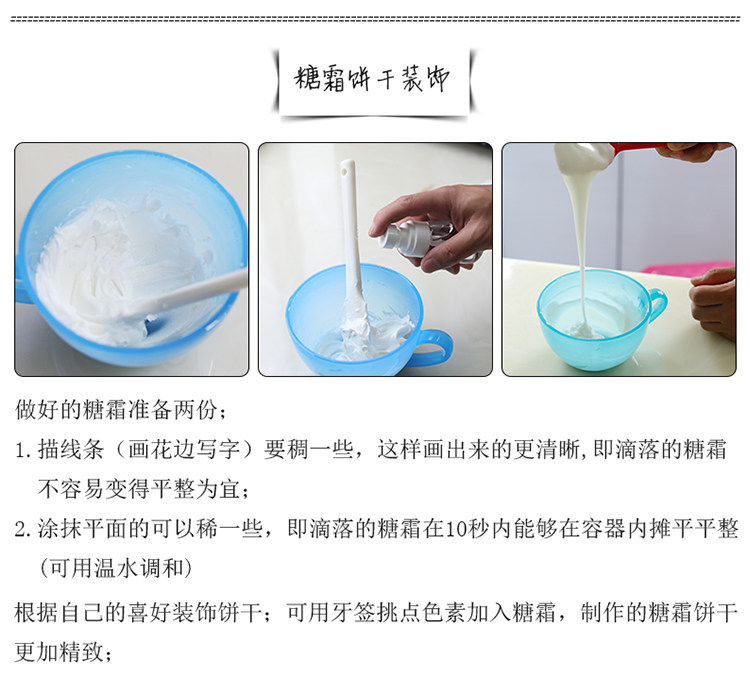 糖霜饼干装饰

做好的糖霜准备两份；

1. 描线条（画花边写字）要稠一些，这样画出来的更清晰，即滴落的糖霜不容易变得平整为宜；

2. 涂抹平面的可以稀一些，即滴落的糖霜在10秒内能够在容器内摊平平整（可用温水调和）

根据自己的喜好装饰饼干；可用牙签挑点色素加入糖霜，制作的糖霜饼干更加精致；