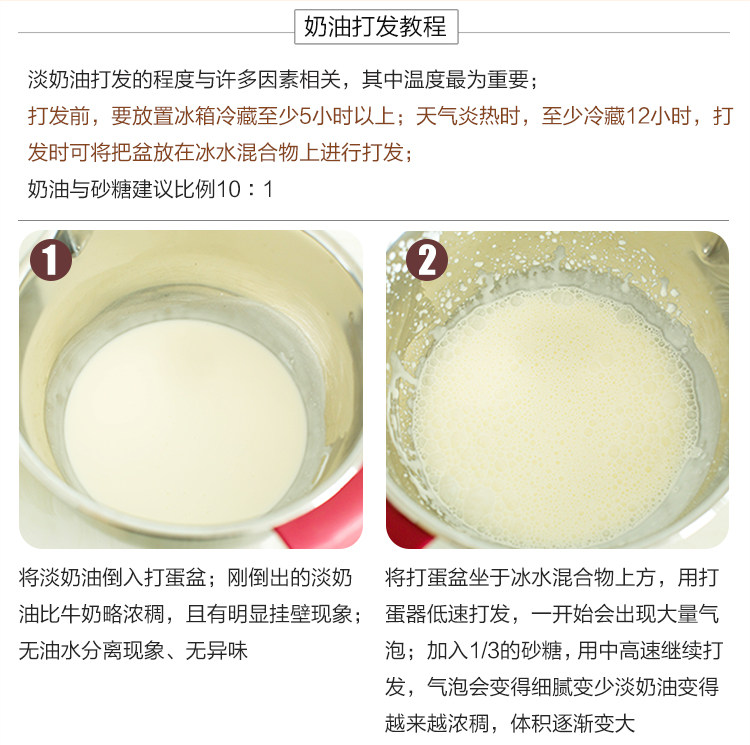 奶油打发教程

淡奶油打发的程度与许多因素相关，其中温度最为重要；

打发前，要放置冰箱冷藏至少5小时以上；天气炎热时，至少冷藏12小时，打发时可将把盆放在冰水混合物上进行打发；

奶油与砂糖建议比例10：1

1

将淡奶油倒入打蛋盆；刚倒出的淡奶油比牛奶略浓稠，且有明显挂壁现象；无油水分离现象、无异味

2

将打蛋盆坐于冰水混合物上方，用打蛋器低速打发，一开始会出现大量气泡；加入1/3的砂糖，用中高速继续打发，气泡会变得细腻变少淡奶油变得越来越浓稠，体积逐渐变大