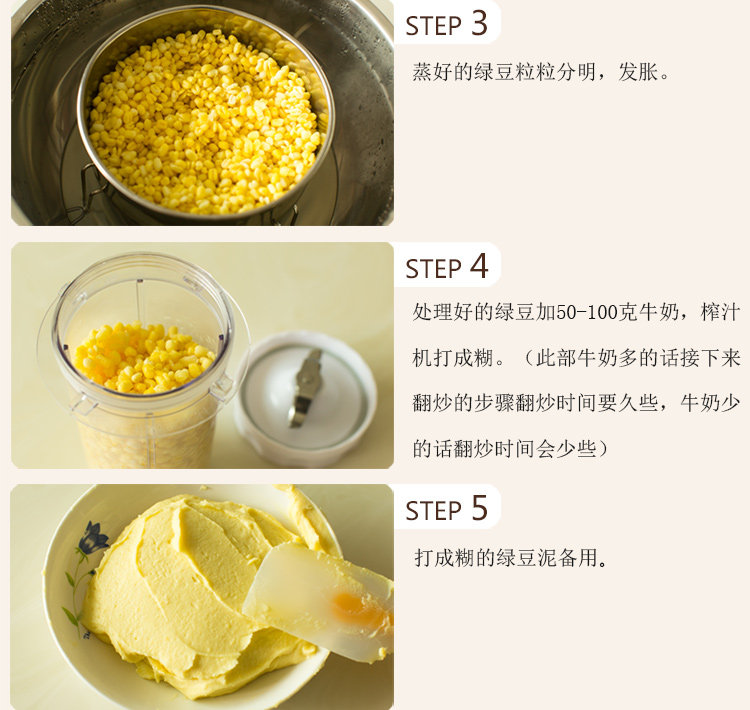 STEP 3

蒸好的绿豆粒粒分明，发胀。

STEP 4

处理好的绿豆加50-100克牛奶，榨汁机打成糊。（此部牛奶多的话接下来翻炒的步骤翻炒时间要久些，牛奶少的话翻炒时间会少些）

STEP 5

打成糊的绿豆泥备用。