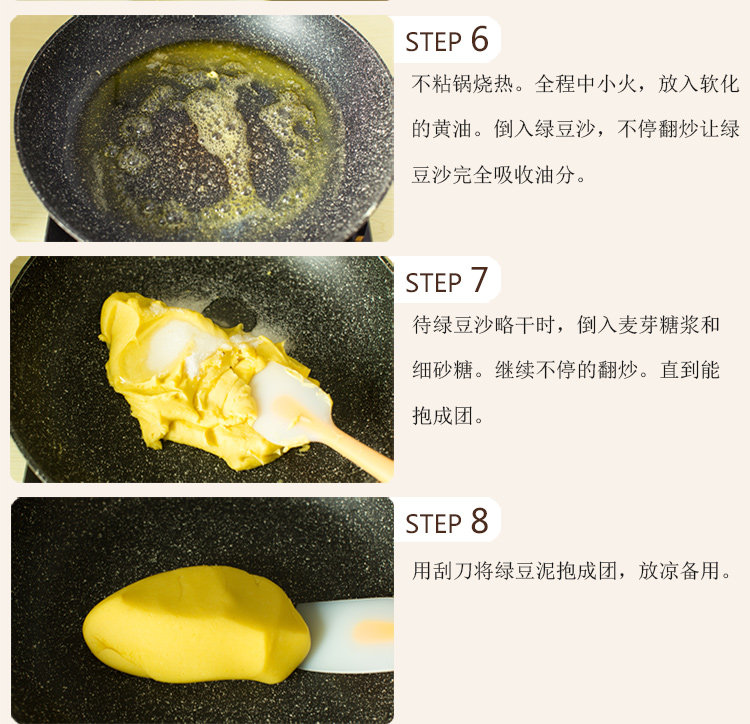 STEP 6

不粘锅烧热。全程中小火，放入软化的黄油。倒入绿豆沙，不停翻炒让绿豆沙完全吸收油分。

STEP 7

待绿豆沙略干时，倒入麦芽糖浆和细砂糖。继续不停的翻炒。直到能抱成团。

STEP 8

用刮刀将绿豆泥抱成团，放凉备用。