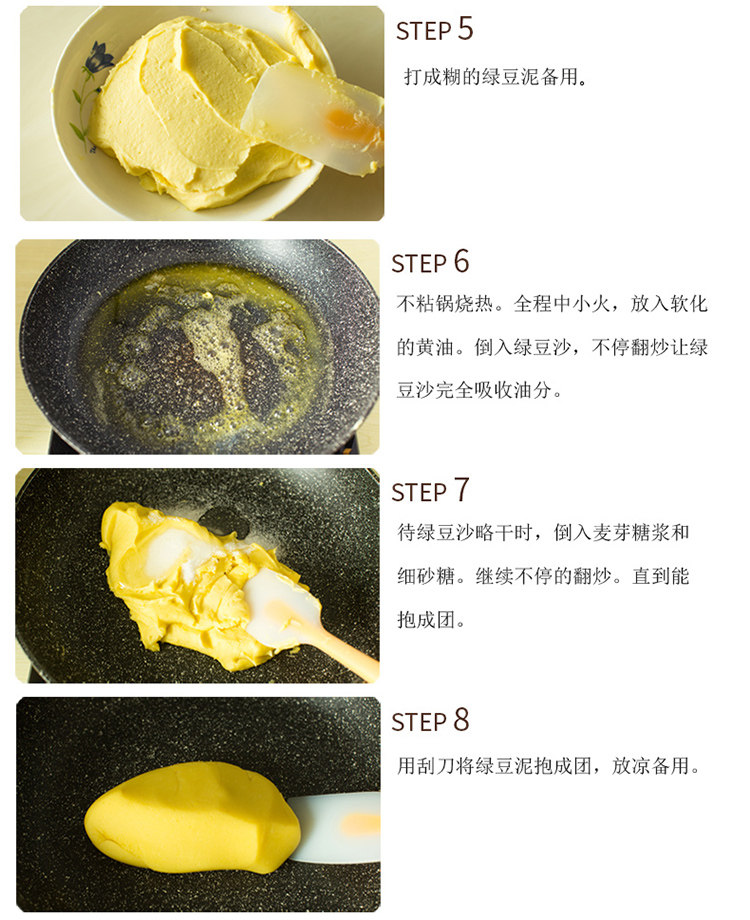 STEP 5

打成糊的绿豆泥备用。

STEP 6

不粘锅烧热。全程中小火，放入软化的黄油。倒入绿豆沙，不停翻炒让绿豆沙完全吸收油分。

STEP 7

待绿豆沙略干时，倒入麦芽糖浆和细砂糖。继续不停的翻炒。直到能抱成团。

STEP 8

用刮刀将绿豆泥抱成团，放凉备用。