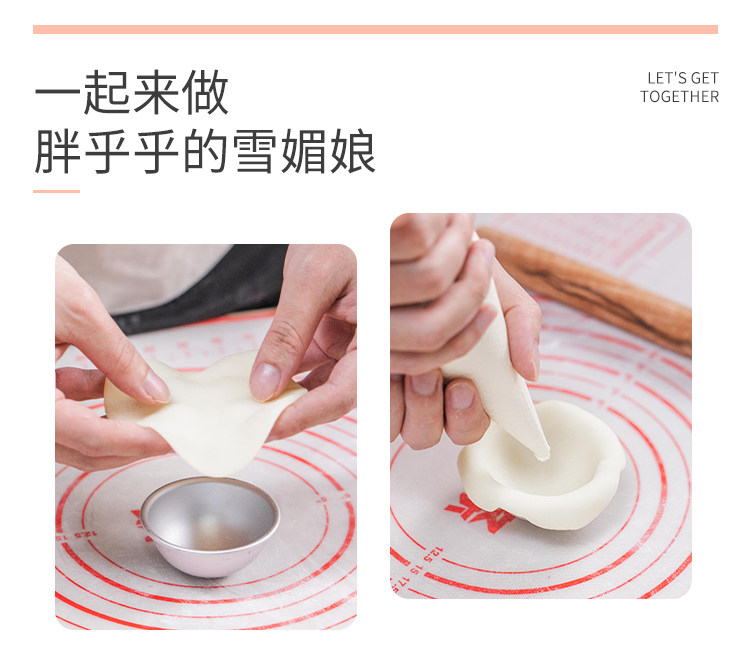 一起来做
胖乎乎的雪媚娘

LET'S GET
TOGETHER