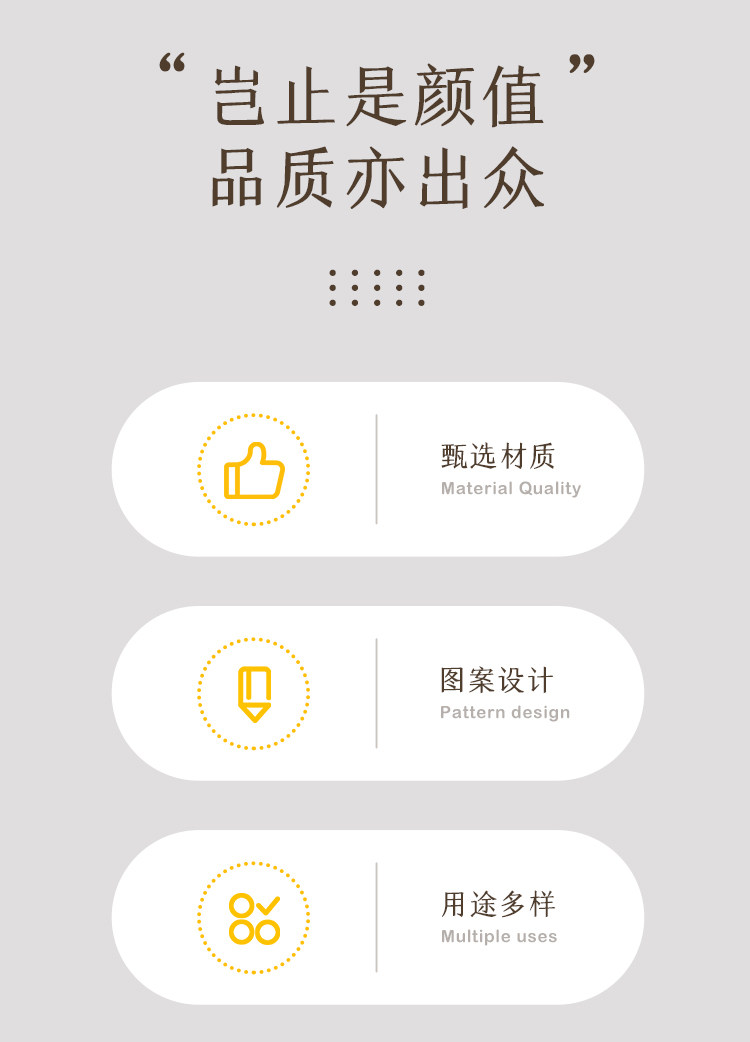 “岂止是颜值”
品质亦出众

甄选材质
Material Quality

图案设计
Pattern design

用途多样
Multiple uses