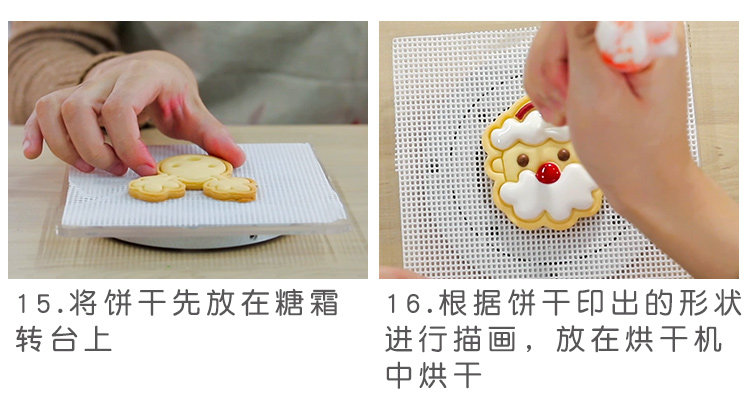 15.将饼干先放在糖霜转台上

16.根据饼干印出的形状进行描画，放在烘干机中烘干