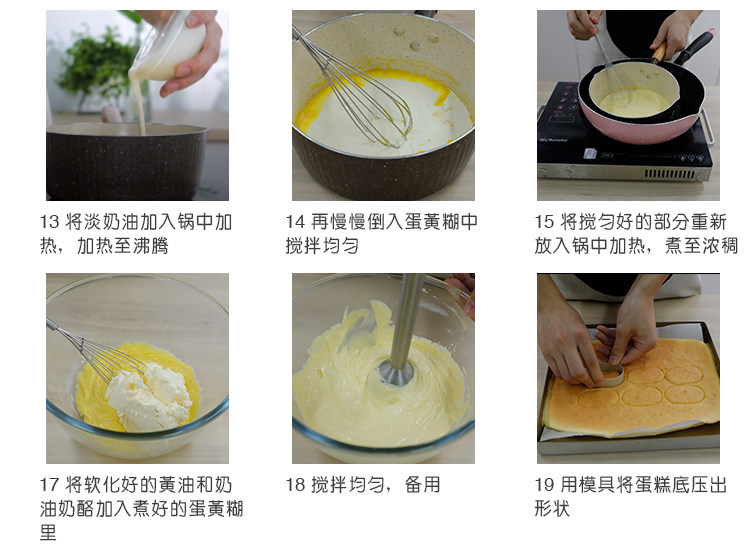 13 将淡奶油加入锅中加热，加热至沸腾

14 再慢慢倒入蛋黄糊中搅拌均匀

15 将搅匀好的部分重新放入锅中加热，煮至浓稠

17 将软化好的黄油和奶油奶酪加入煮好的蛋黄糊里

18 搅拌均匀，备用

19 用模具将蛋糕底压出形状