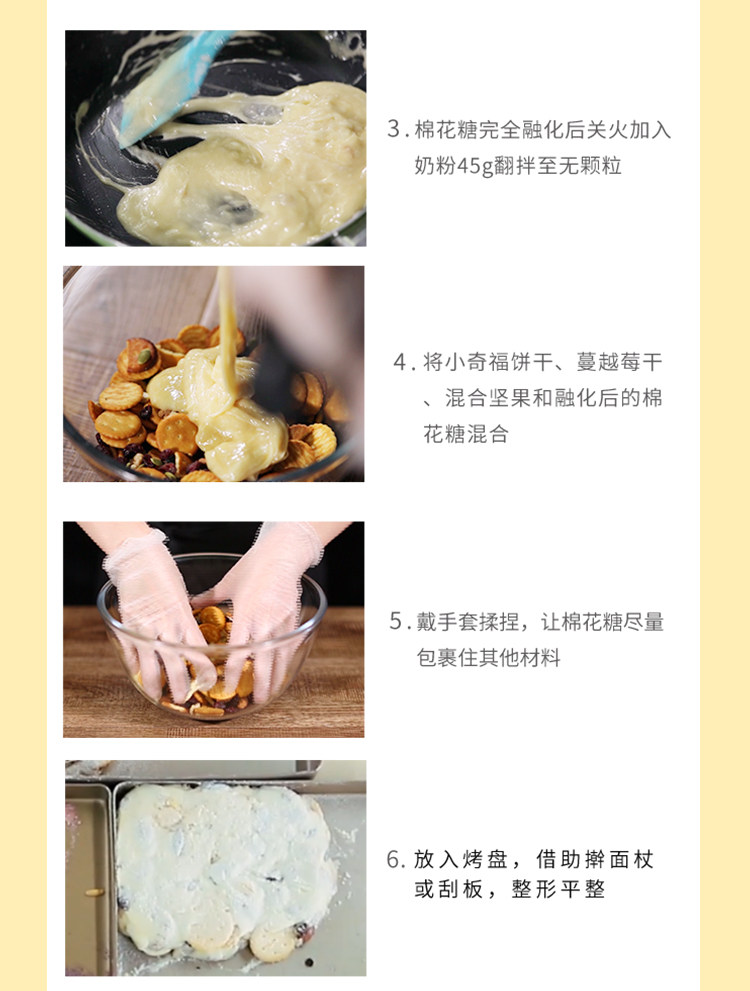 3. 棉花糖完全融化后关火加入奶粉45g翻拌至无颗粒

4. 将小奇福饼干、蔓越莓干、混合坚果和融化后的棉花糖混合

5. 戴手套揉捏，让棉花糖尽量包裹住其他材料

6. 放入烤盘，借助擀面杖或刮板，整形平整