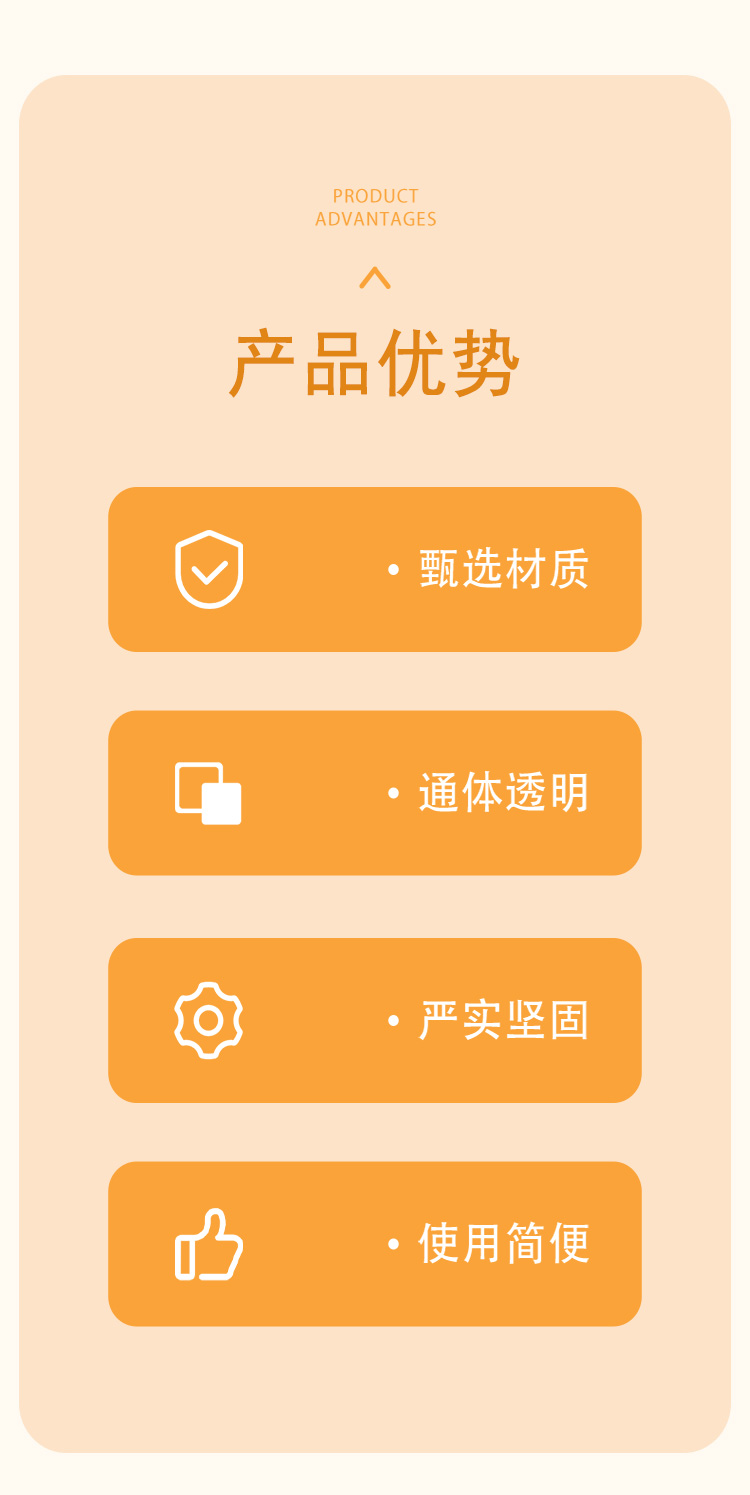 PRODUCT
ADVANTAGES

产品优势

• 甄选材质

• 通体透明

• 严实坚固

• 使用简便