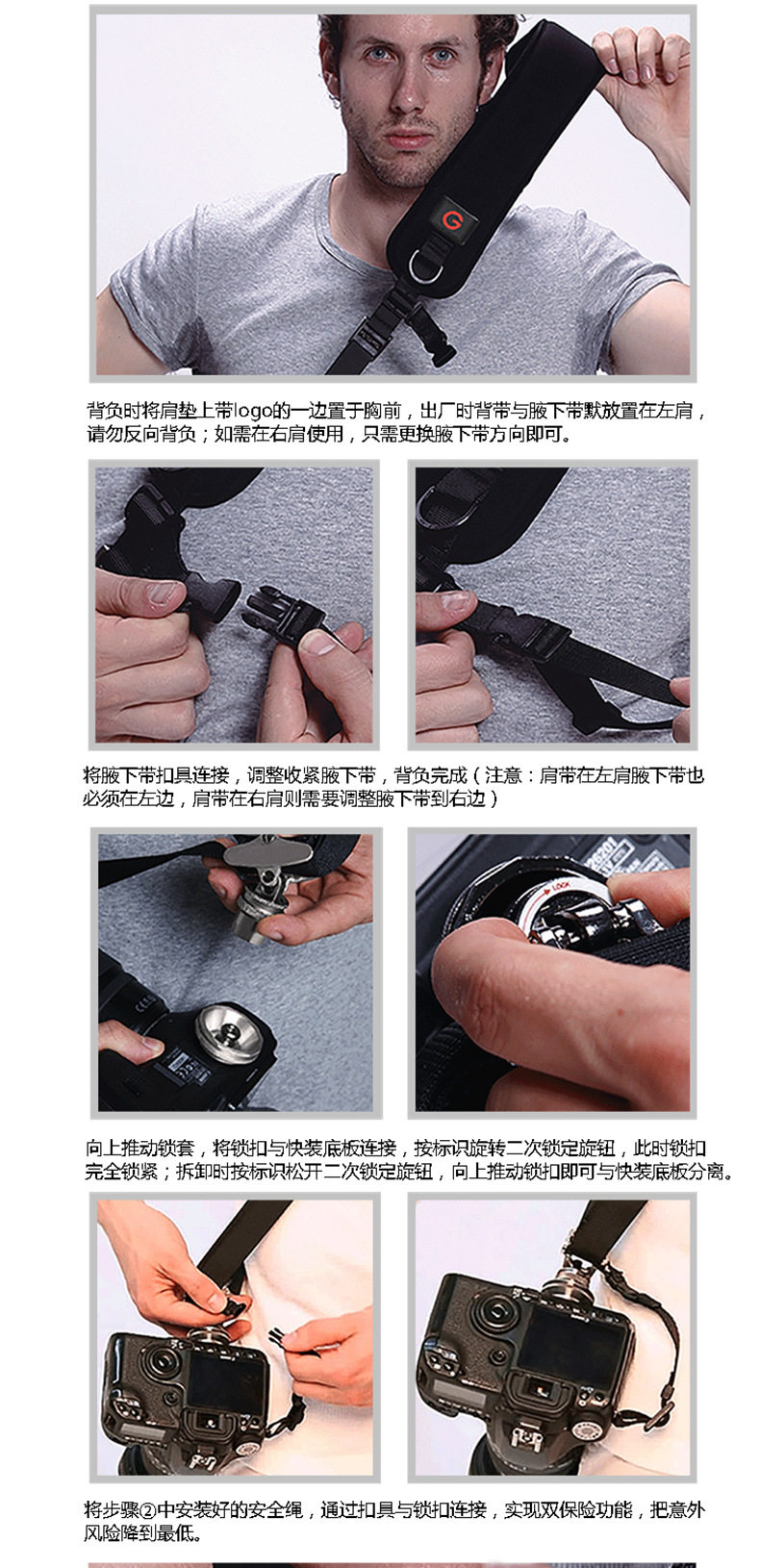 G

背负时将肩垫上带logo的一边置于胸前，出厂时背带与腋下带默放置在左肩，请勿反向背负；如需在右肩使用，只需更换腋下带方向即可。

将腋下带扣具连接，调整收紧腋下带，背负完成（注意：肩带在左肩腋下带也必须在左边，肩带在右肩则需要调整腋下带到右边）

LOCK

向上推动锁套，将锁扣与快装底板连接，按标识旋转二次锁定旋钮，此时锁扣完全锁紧；拆卸时按标识松开二次锁定旋钮，向上推动锁扣即可与快装底板分离。

将步骤②中安装好的安全绳，通过扣具与锁扣连接，实现双保险功能，把意外风险降到最低。