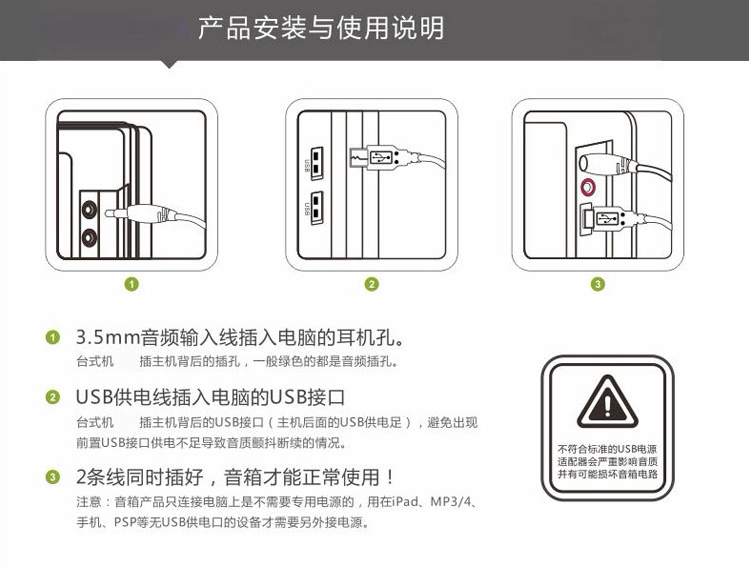 产品安装与使用说明

USB

USB

1

2

3

1 3.5mm音频输入线插入电脑的耳机孔。
台式机　　插主机背后的插孔，一般绿色的都是音频插孔。

2 USB供电线插入电脑的USB接口
台式机　　插主机背后的USB接口（主机后面的USB供电足），避免出现前置USB接口供电不足导致音质颤抖断续的情况。

3 2条线同时插好，音箱才能正常使用！
注意：音箱产品只连接电脑上是不需要专用电源的，用在iPad、MP3/4、手机、PSP等无USB供电口的设备才需要另外接电源。

不符合标准的USB电源适配器会严重影响音质并有可能损坏音箱电路