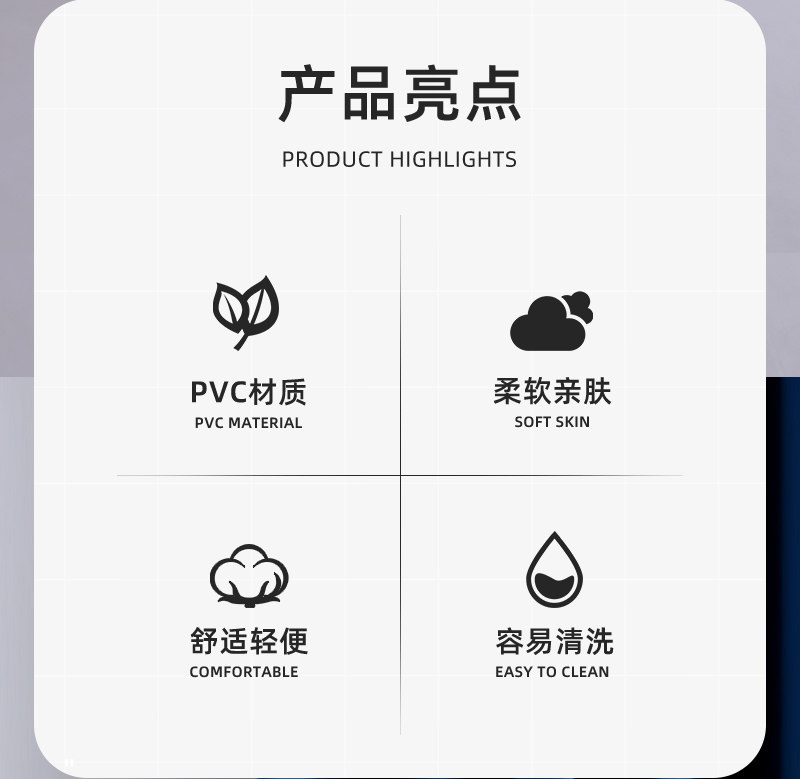 产品亮点

PRODUCT HIGHLIGHTS

PVC材质
PVC MATERIAL

柔软亲肤
SOFT SKIN

舒适轻便
COMFORTABLE

容易清洗
EASY TO CLEAN