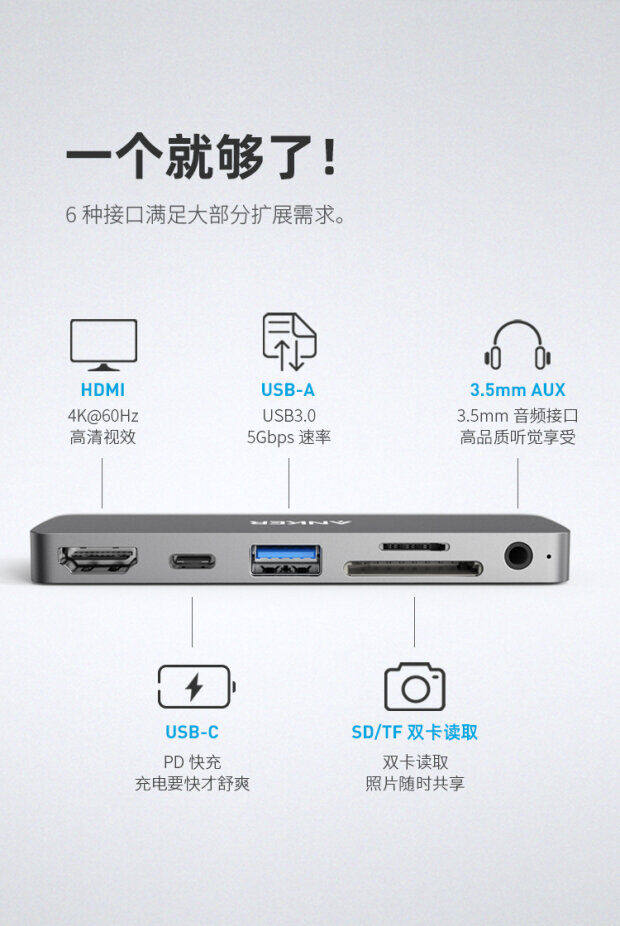 一个就够了！

6 种接口满足大部分扩展需求。

HDMI
4K@60Hz
高清视效

USB-A
USB3.0
5Gbps 速率

3.5mm AUX
3.5mm 音频接口
高品质听觉享受

ANKER

USB-C
PD 快充
充电要快才舒爽

SD/TF 双卡读取
双卡读取
照片随时共享