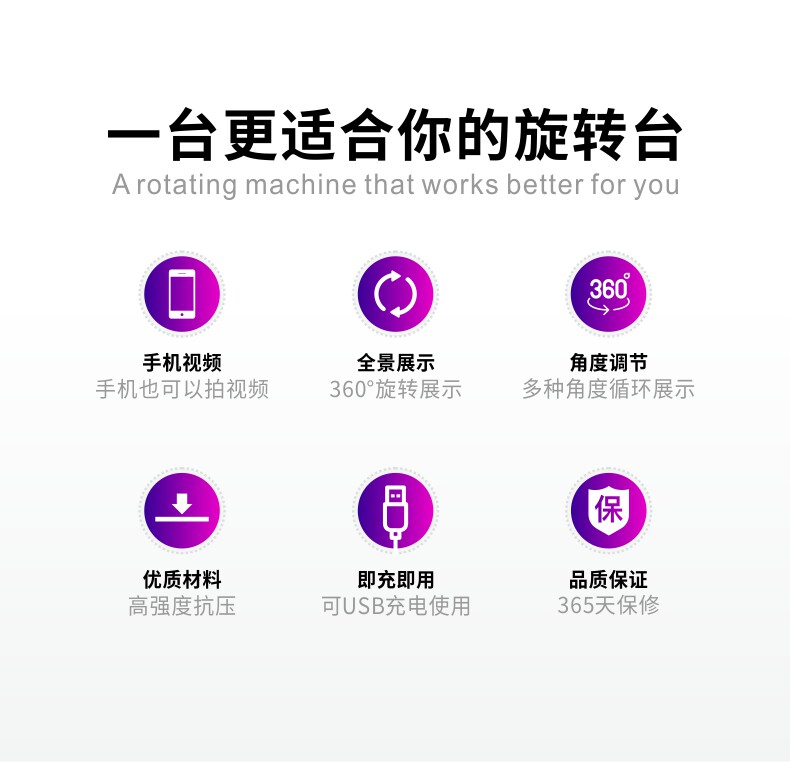 一台更适合你的旋转台
A rotating machine that works better for you

360°

手机视频
手机也可以拍视频

全景展示
360°旋转展示

角度调节
多种角度循环展示

保

优质材料
高强度抗压

即充即用
可USB充电使用

品质保证
365天保修