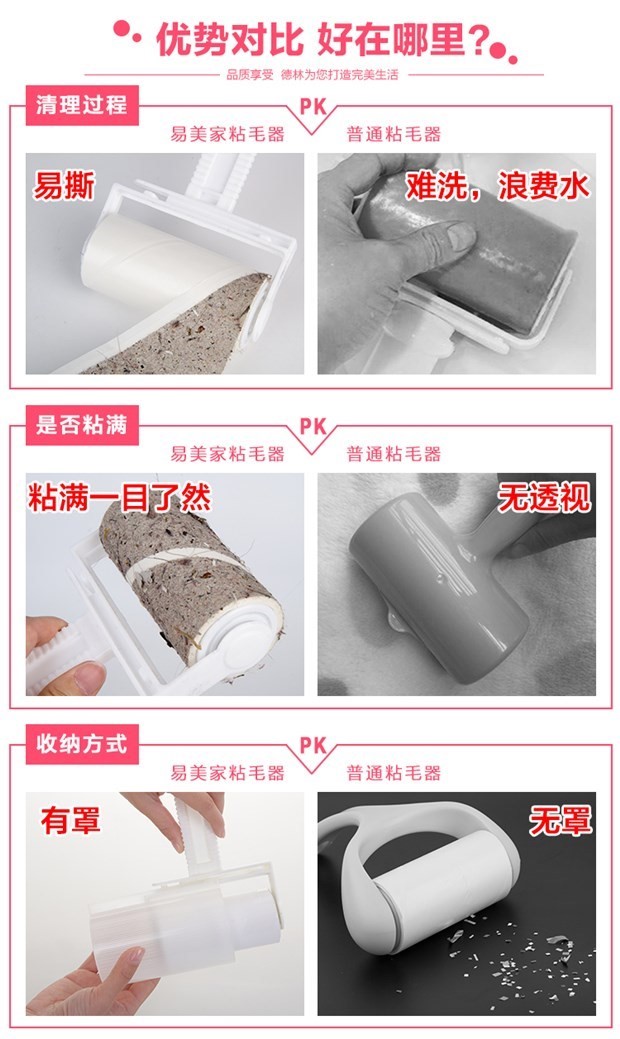 优势对比 好在哪里?

品质享受 德林为您打造完美生活

清理过程

PK

易美家粘毛器

普通粘毛器

易撕

难洗，浪费水

是否粘满

PK

易美家粘毛器

普通粘毛器

粘满一目了然

无透视

收纳方式

PK

易美家粘毛器

普通粘毛器

有罩

无罩