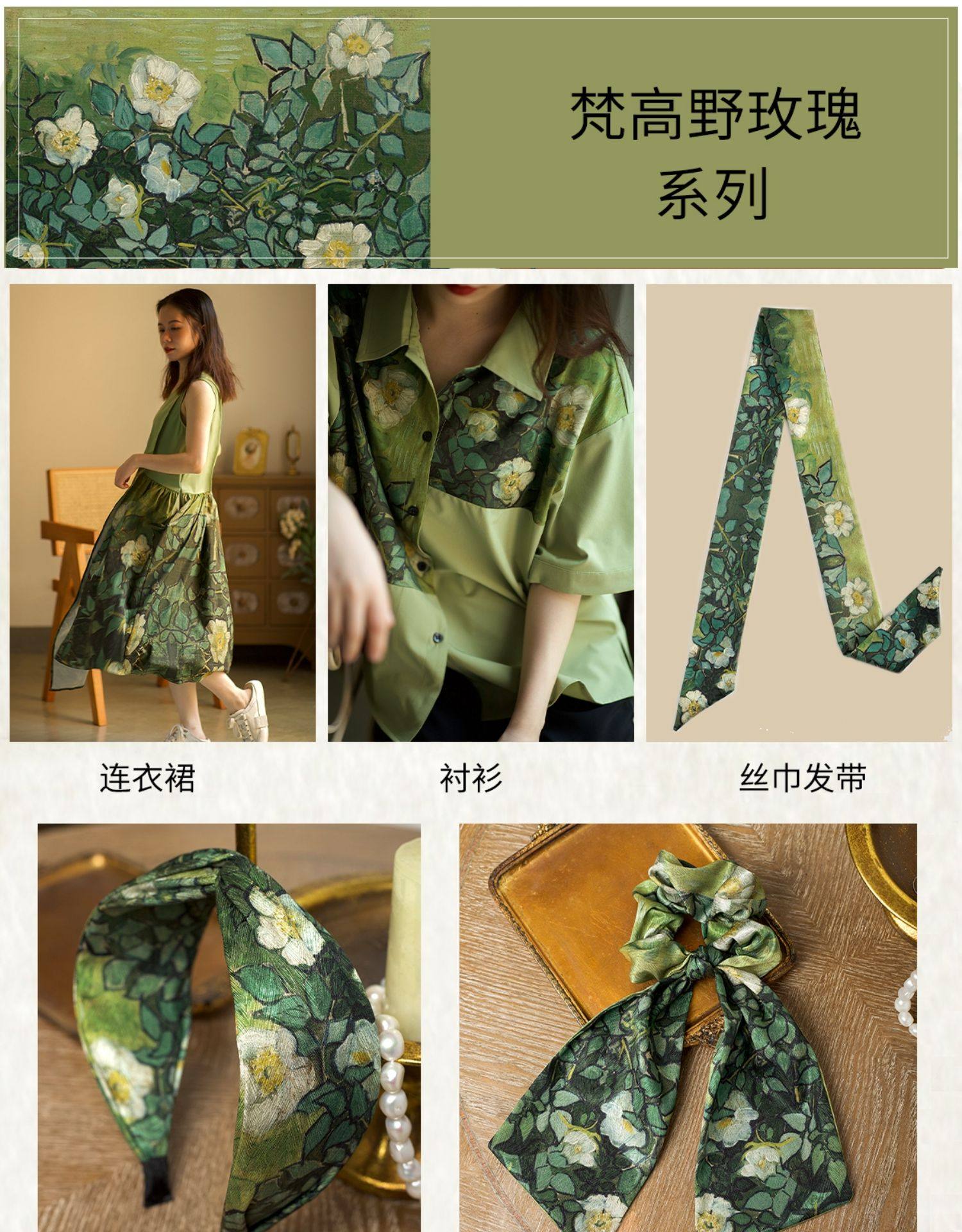 梵高野玫瑰
系列

连衣裙

衬衫

丝巾发带