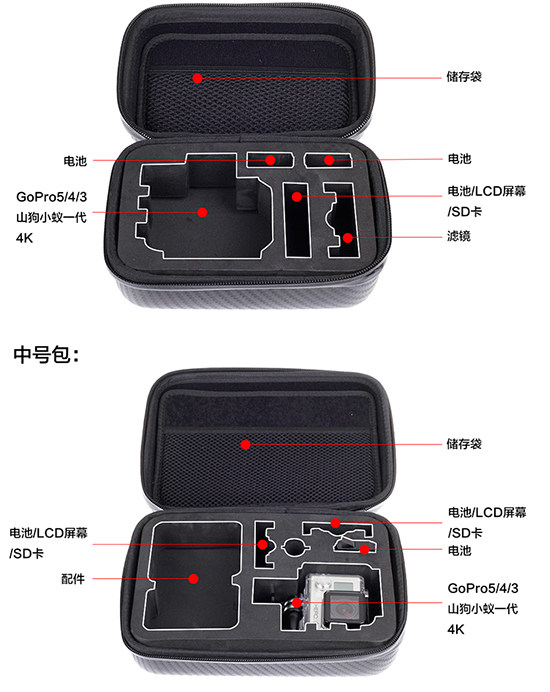 储存袋

电池

电池

GoPro5/4/3
山狗小蚁一代
4K

电池/LCD屏幕
/SD卡

滤镜

中号包：

储存袋

电池/LCD屏幕
/SD卡

电池/LCD屏幕
/SD卡

电池

配件

GoPro5/4/3
山狗小蚁一代
4K