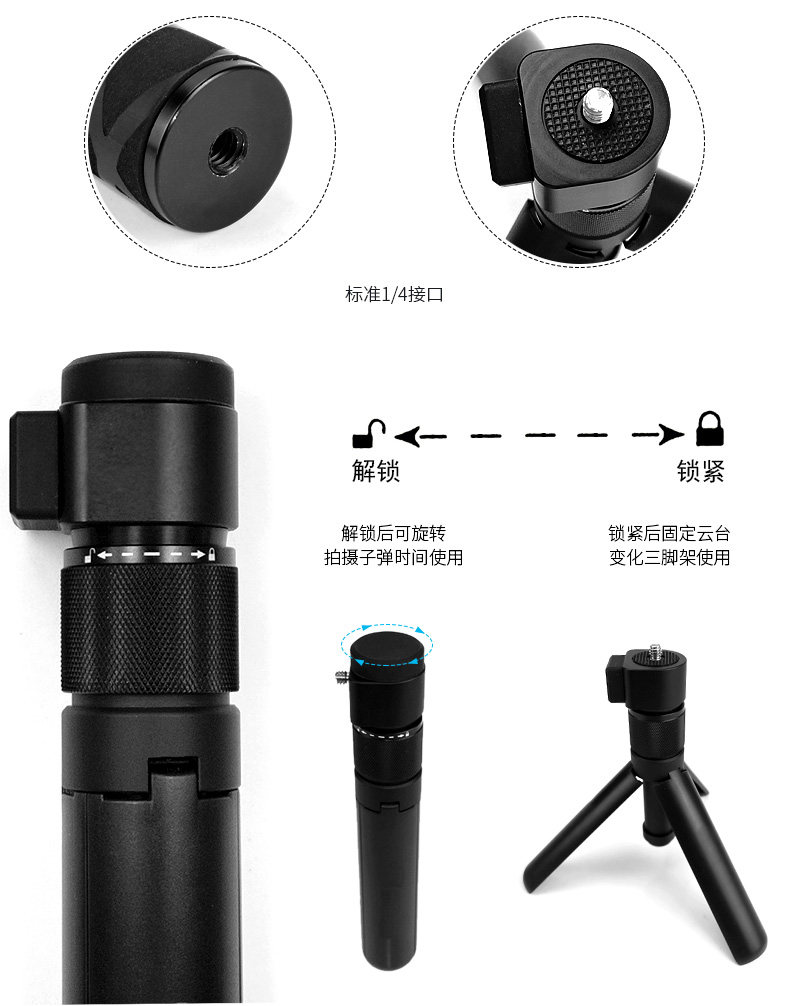 标准1/4接口

解锁

锁紧

解锁后可旋转
拍摄子弹时间使用

锁紧后固定云台
变化三脚架使用