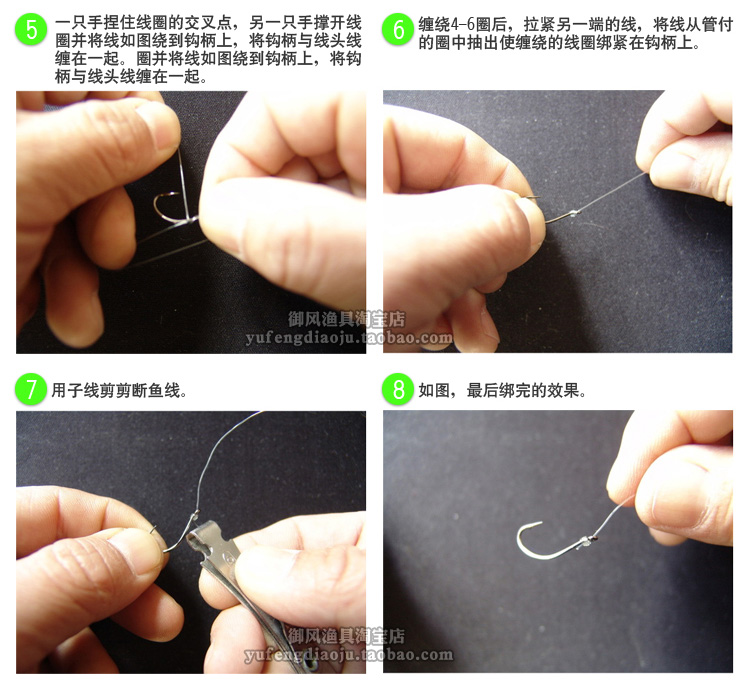 5 一只手捏住线圈的交叉点，另一只手撑开线圈并将线如图绕到钩柄上，将钩柄与线头线缠在一起。圈并将线如图绕到钩柄上，将钩柄与线头线缠在一起。

6 缠绕4-6圈后，拉紧另一端的线，将线从管付的圈中抽出使缠绕的线圈绑紧在钩柄上。

御风渔具淘宝店
yufengdiaoju.taobao.com

7 用子线剪剪断鱼线。

8 如图，最后绑完的效果。

御风渔具淘宝店
yufengdiaoju.taobao.com