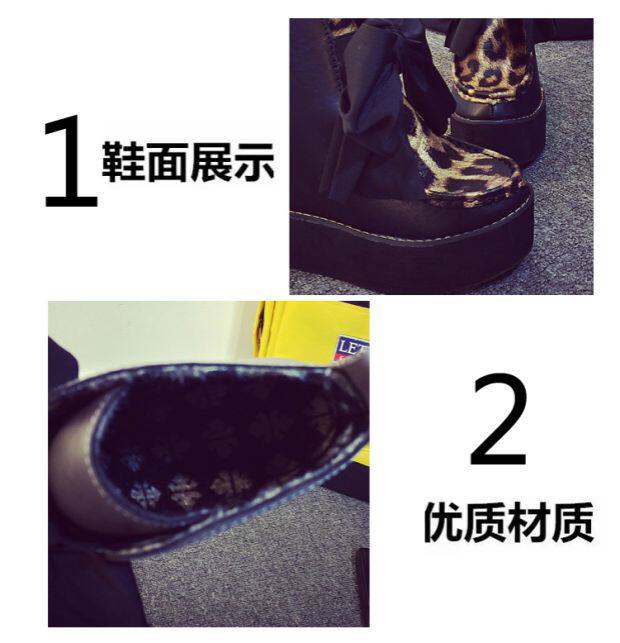 1 鞋面展示

LE

2

优质材质