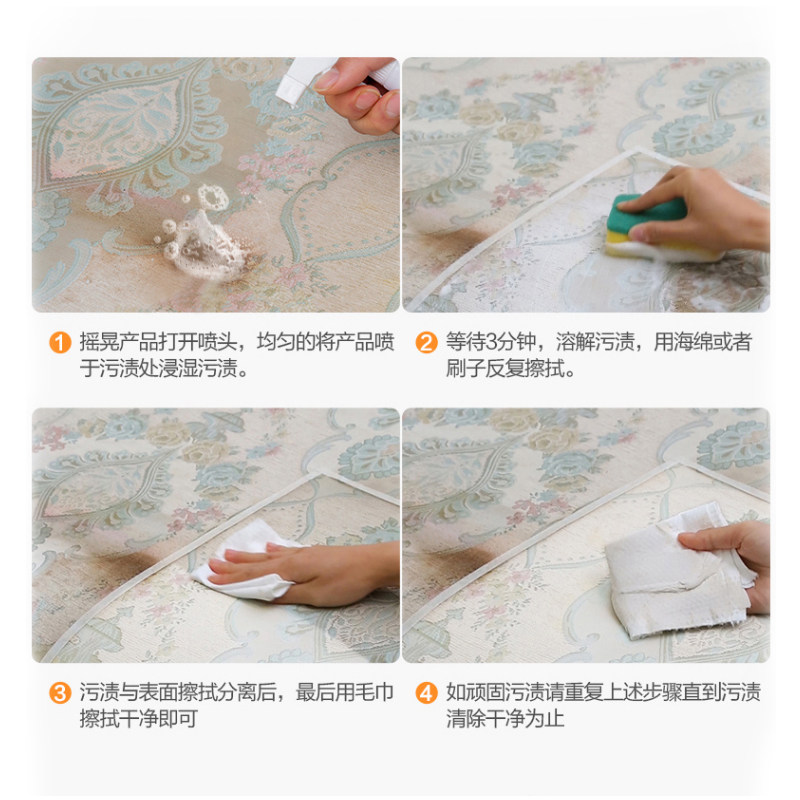 1 摇晃产品打开喷头，均匀的将产品喷于污渍处浸湿污渍。

2 等待3分钟，溶解污渍，用海绵或者刷子反复擦拭。

3 污渍与表面擦拭分离后，最后用毛巾擦拭干净即可

4 如顽固污渍请重复上述步骤直到污渍清除干净为止