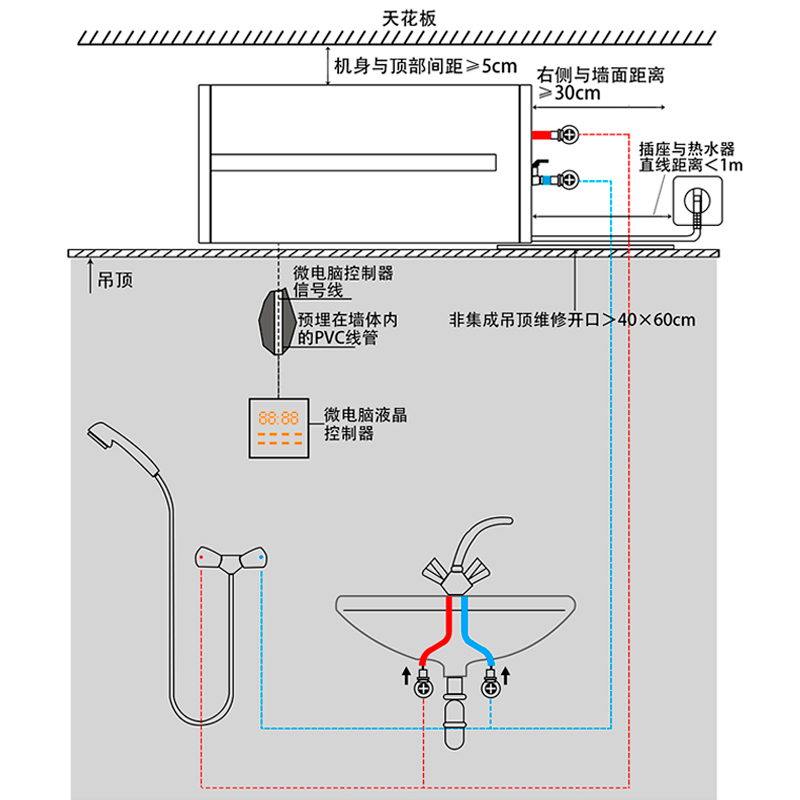 天花板

机身与顶部间距≥5cm

右侧与墙面距离≥30cm

插座与热水器直线距离<1m

吊顶

微电脑控制器信号线

预埋在墙体内的PVC线管

非集成吊顶维修开口>40×60cm

88:88

微电脑液晶控制器