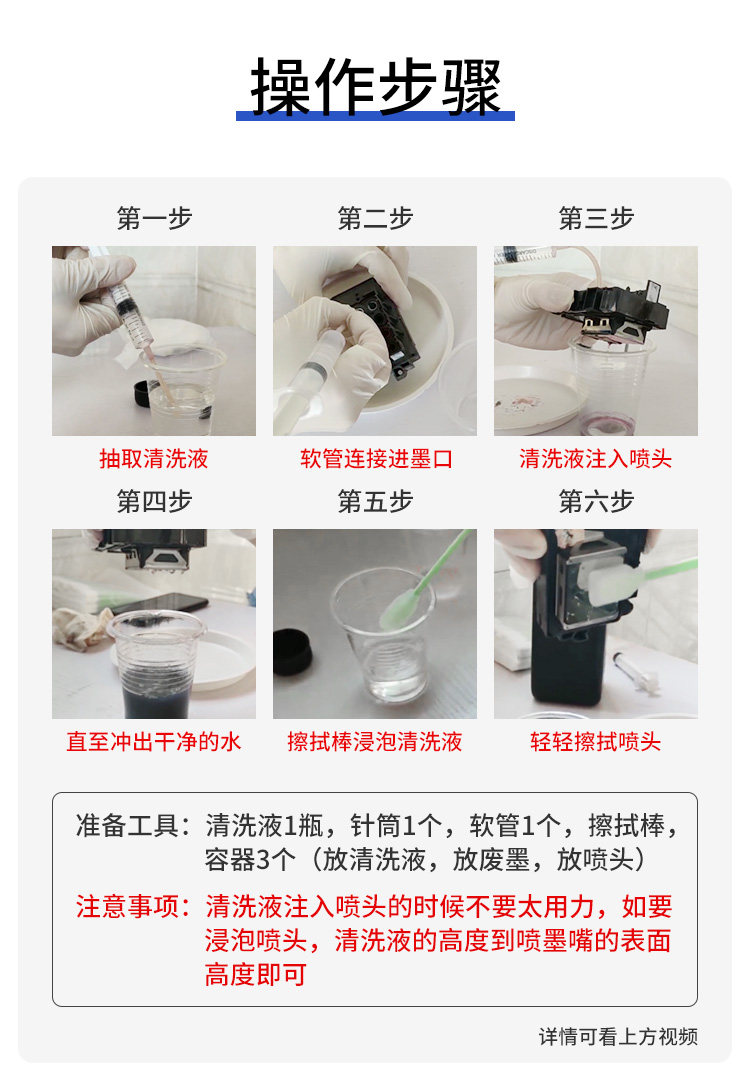 操作步骤

第一步

抽取清洗液

第二步

软管连接进墨口

第三步

清洗液注入喷头

第四步

直至冲出干净的水

第五步

擦拭棒浸泡清洗液

第六步

轻轻擦拭喷头

准备工具：清洗液1瓶，针筒1个，软管1个，擦拭棒，容器3个（放清洗液，放废墨，放喷头）

注意事项：清洗液注入喷头的时候不要太用力，如要浸泡喷头，清洗液的高度到喷墨嘴的表面高度即可

详情可看上方视频