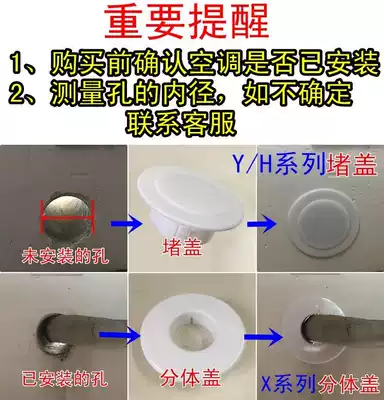 重要提醒

1、购买前确认空调是否已安装
2、测量孔的内径，如不确定联系客服

Y/H系列堵盖

未安装的孔

堵盖

已安装的孔

分体盖

X系列分体盖