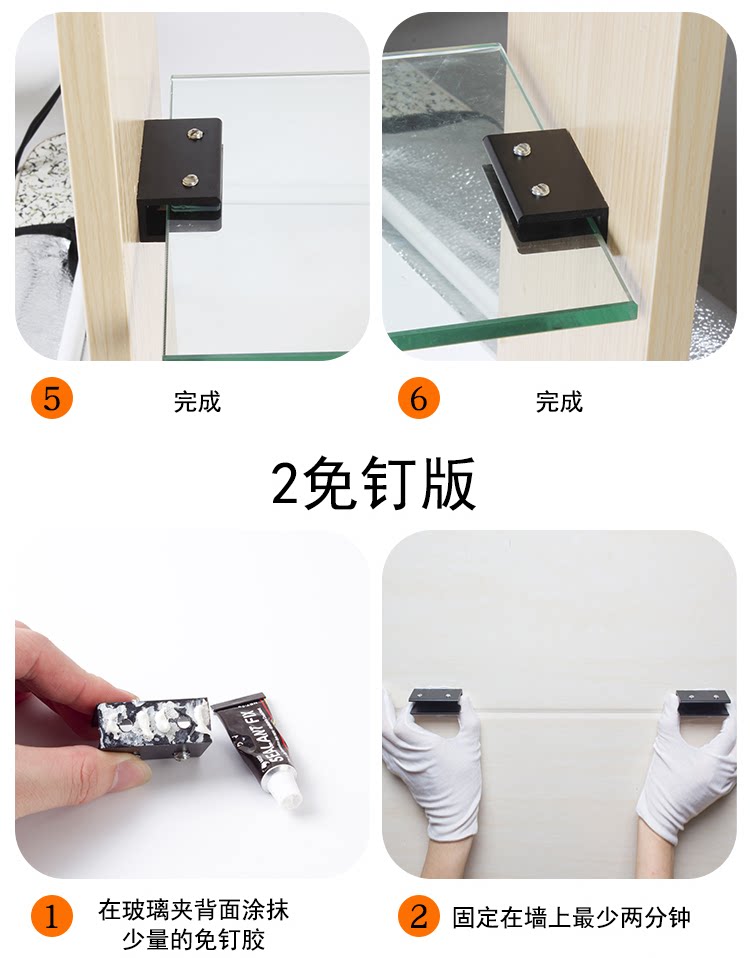 5 完成

6 完成

2免钉版

SEALANT FIX

1 在玻璃夹背面涂抹少量的免钉胶

2 固定在墙上最少两分钟