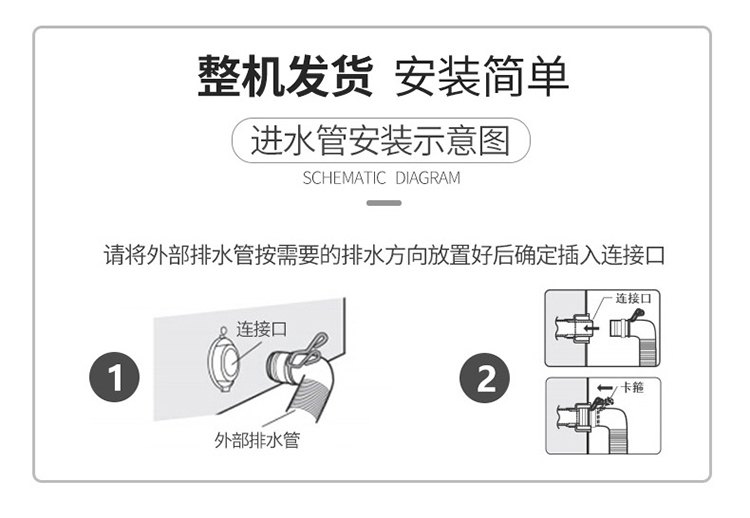 整机发货 安装简单

进水管安装示意图

SCHEMATIC DIAGRAM

请将外部排水管按需要的排水方向放置好后确定插入连接口

1

连接口

外部排水管

2

连接口

卡箍