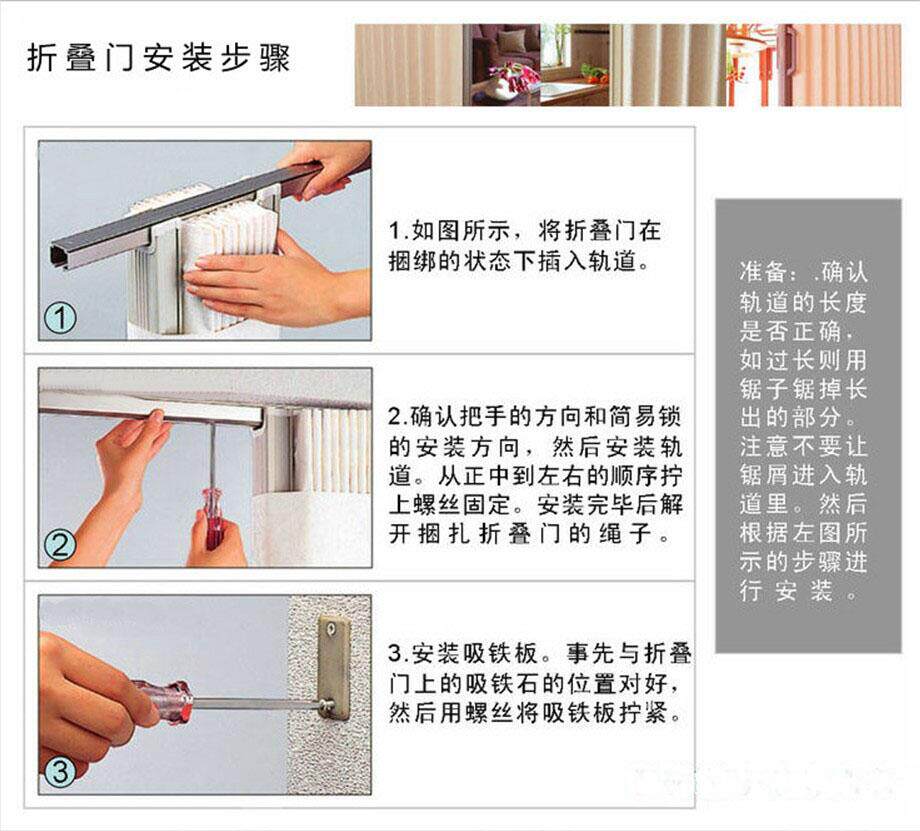 折叠门安装步骤

①

1.如图所示，将折叠门在捆绑的状态下插入轨道。

②

2.确认把手的方向和简易锁的安装方向，然后安装轨道。从正中到左右的顺序拧上螺丝固定。安装完毕后解开捆扎折叠门的绳子。

③

3.安装吸铁板。事先与折叠门上的吸铁石的位置对好，然后用螺丝将吸铁板拧紧。

准备：.确认轨道的长度是否正确，如过长则用锯子锯掉长出的部分。注意不要让锯屑进入轨道里。然后根据左图所示的步骤进行安装。