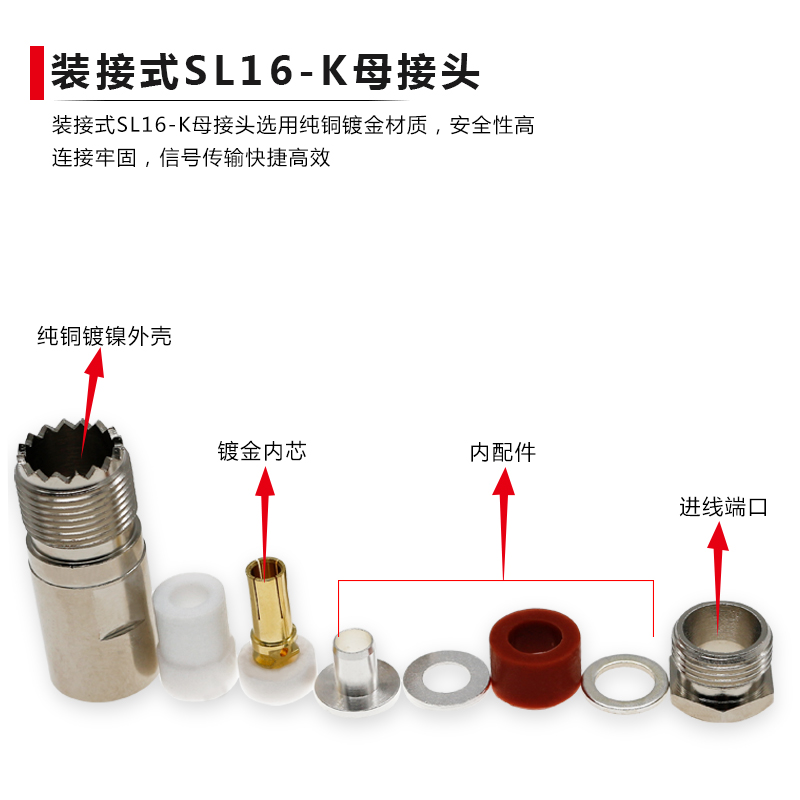 装接式SL16-K母接头

装接式SL16-K母接头选用纯铜镀金材质，安全性高
连接牢固，信号传输快捷高效

纯铜镀镍外壳

镀金内芯

内配件

进线端口