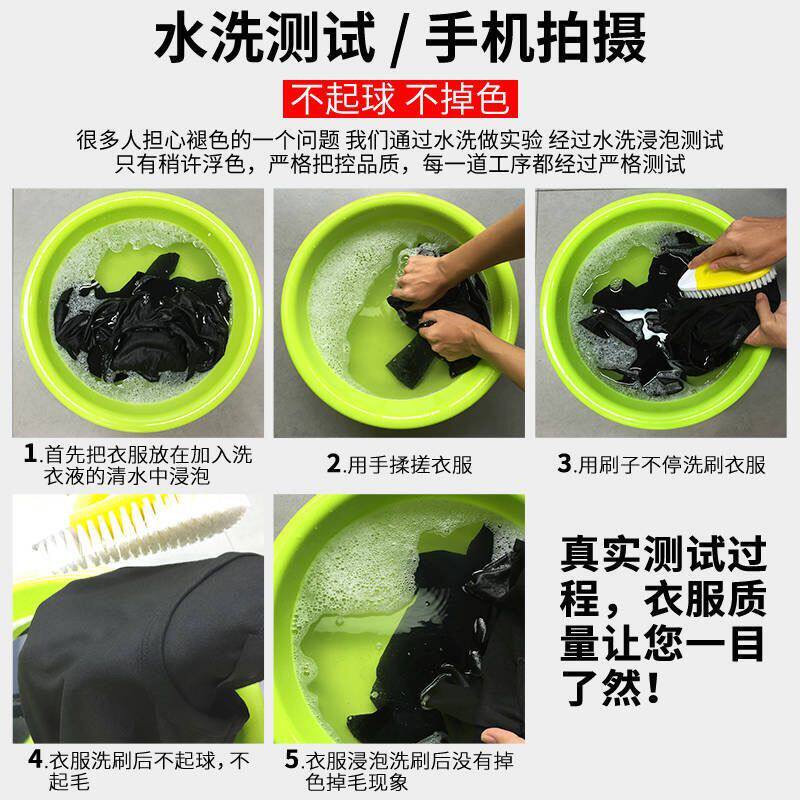 水洗测试 / 手机拍摄

不起球 不掉色

很多人担心褪色的一个问题 我们通过水洗做实验 经过水洗浸泡测试
只有稍许浮色，严格把控品质，每一道工序都经过严格测试

1.首先把衣服放在加入洗衣液的清水中浸泡

2.用手揉搓衣服

3.用刷子不停洗刷衣服

4.衣服洗刷后不起球，不起毛

5.衣服浸泡洗刷后没有掉色掉毛现象

真实测试过程，衣服质量让您一目了然！