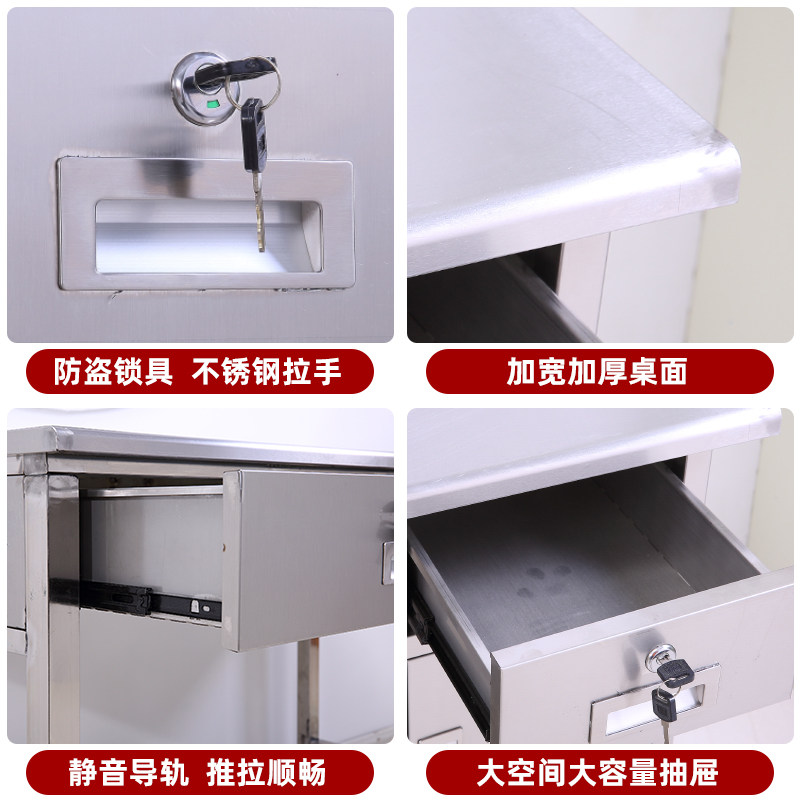 防盗锁具 不锈钢拉手

加宽加厚桌面

静音导轨 推拉顺畅

大空间大容量抽屉