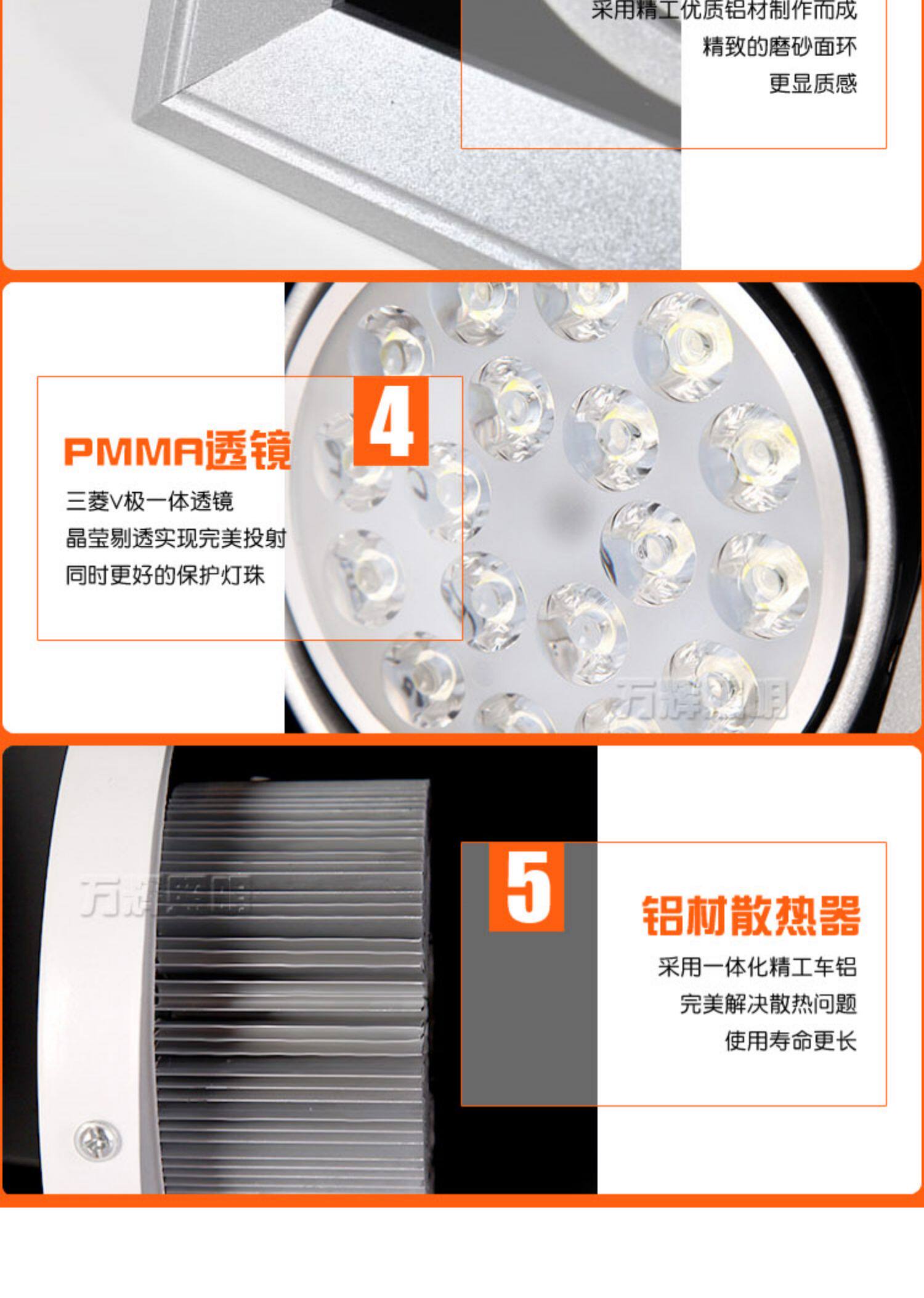 采用精工优质铝材制作而成
精致的磨砂面环
更显质感

4

PMMA透镜
三菱V极一体透镜
晶莹剔透实现完美投射
同时更好的保护灯珠

万辉照明

万辉照明

5

铝材散热器
采用一体化精工车铝
完美解决散热问题
使用寿命更长