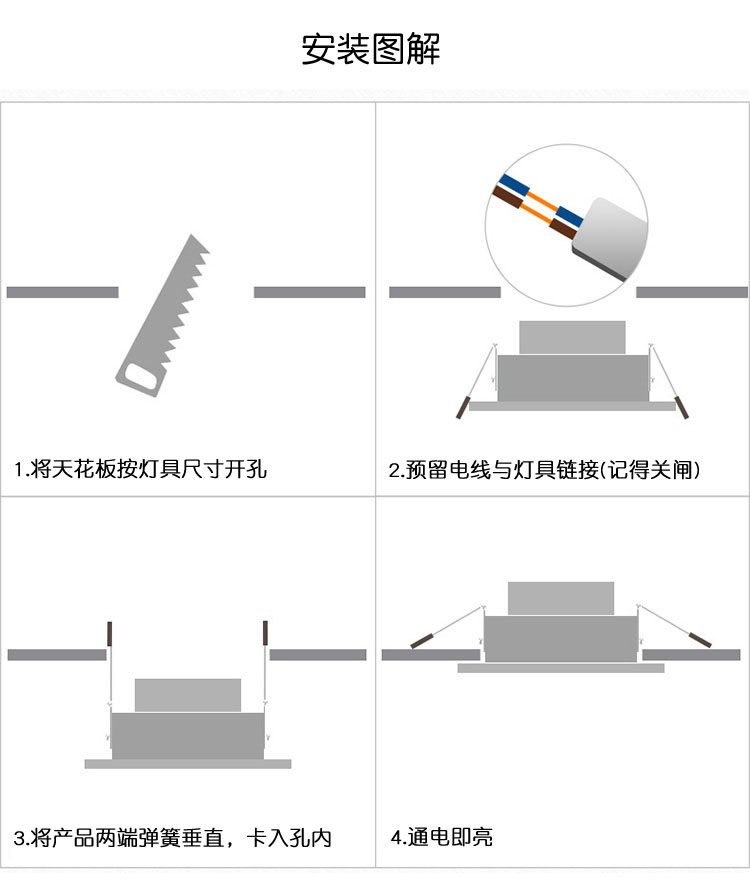 安装图解

1.将天花板按灯具尺寸开孔

2.预留电线与灯具链接(记得关闸)

3.将产品两端弹簧垂直，卡入孔内

4.通电即亮