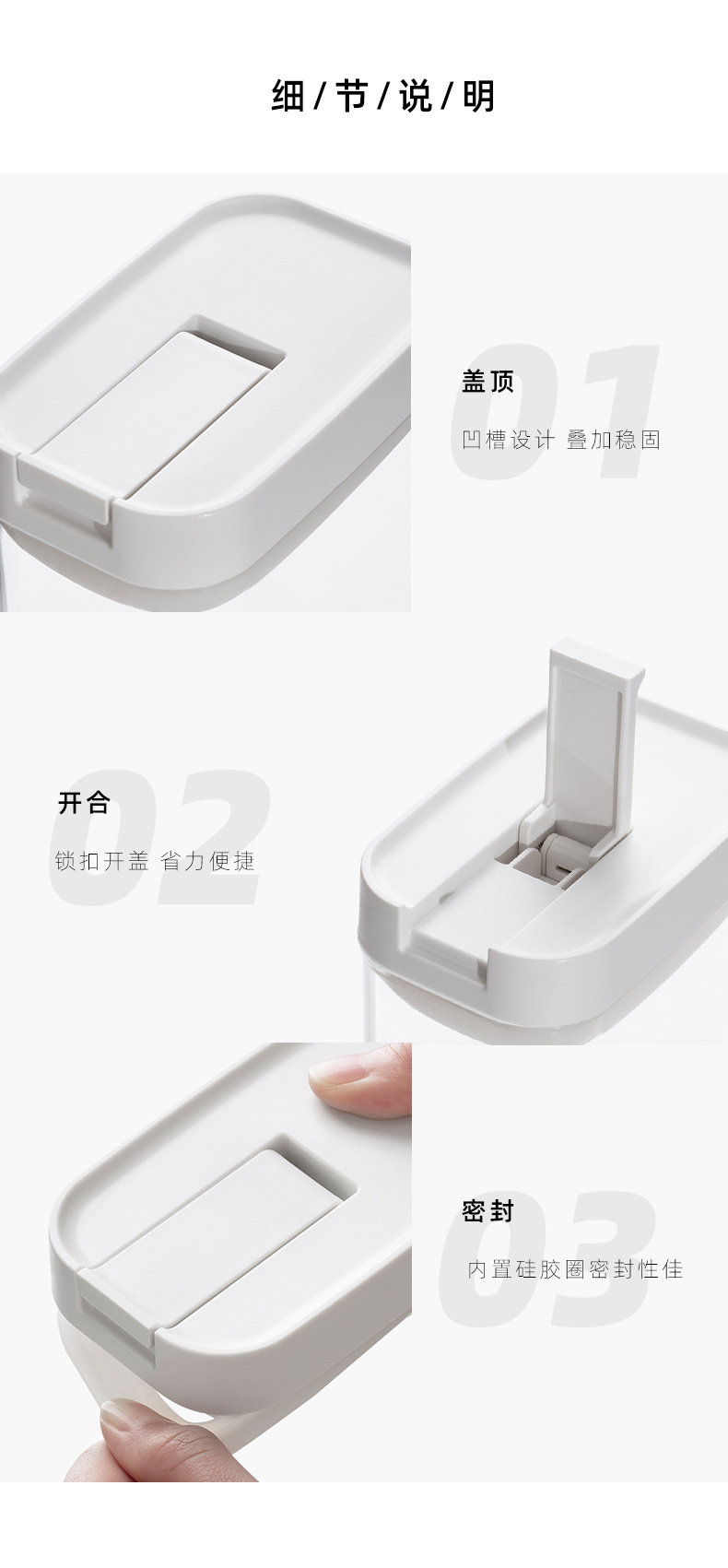 细 / 节 / 说 / 明

01
盖顶
凹槽设计 叠加稳固

02
开合
锁扣开盖 省力便捷

03
密封
内置硅胶圈密封性佳