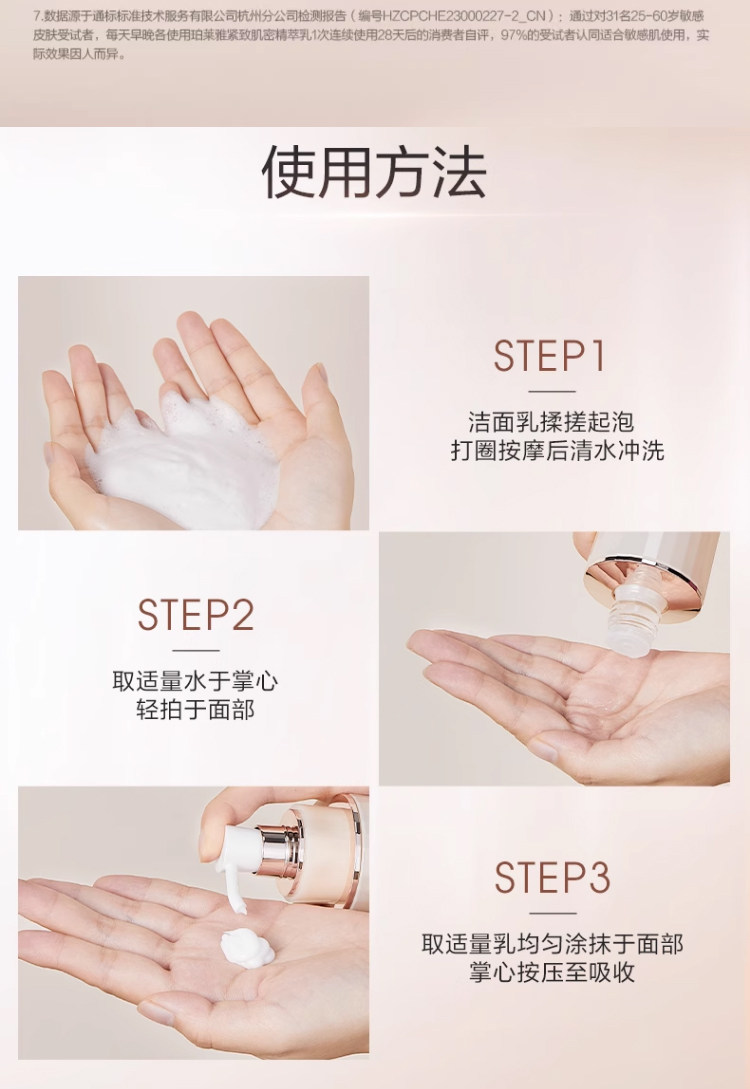 7.数据源于通标标准技术服务有限公司杭州分公司检测报告（编号HZCPCHE23000227-2_CN）：通过对31名25-60岁敏感皮肤受试者，每天早晚各使用珀莱雅紧致肌密精萃乳1次连续使用28天后的消费者自评，97%的受试者认同适合敏感肌使用，实际效果因人而异。

使用方法

STEP1

洁面乳揉搓起泡
打圈按摩后清水冲洗

STEP2

取适量水于掌心
轻拍于面部

STEP3

取适量乳均匀涂抹于面部
掌心按压至吸收