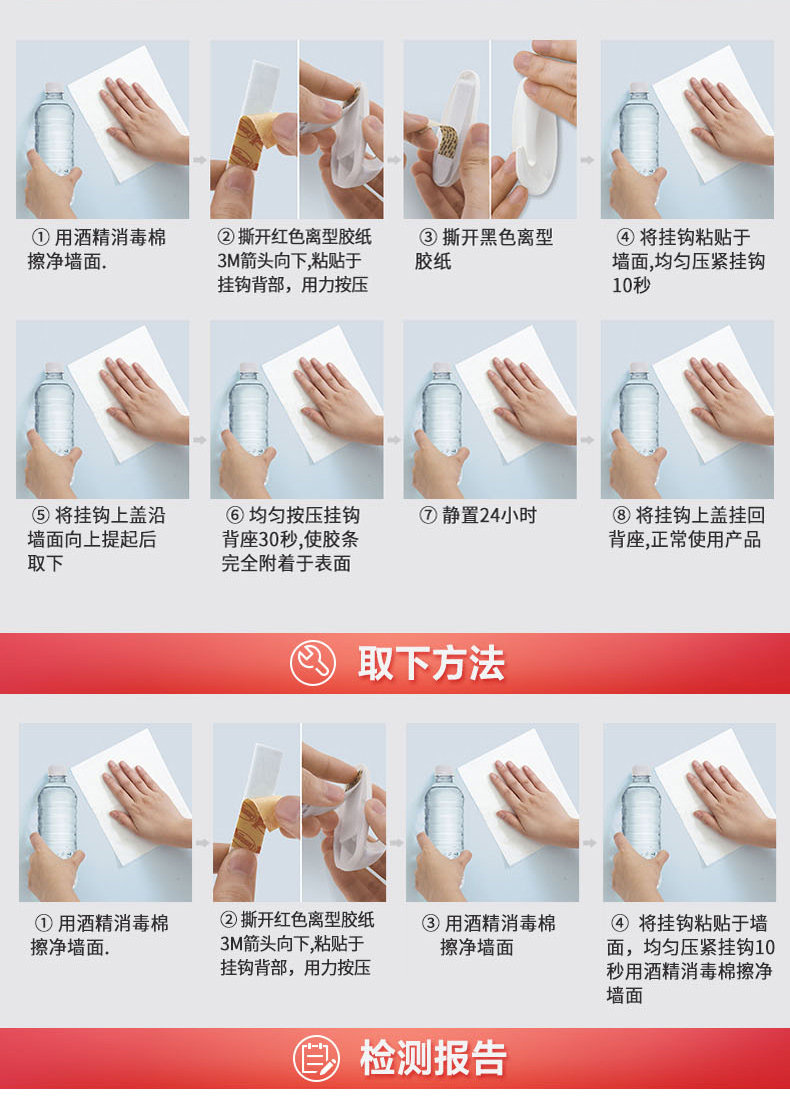 ① 用酒精消毒棉擦净墙面.

② 撕开红色离型胶纸3M箭头向下,粘贴于挂钩背部，用力按压

③ 撕开黑色离型胶纸

④ 将挂钩粘贴于墙面,均匀压紧挂钩10秒

⑤ 将挂钩上盖沿墙面向上提起后取下

⑥ 均匀按压挂钩背座30秒,使胶条完全附着于表面

⑦ 静置24小时

⑧ 将挂钩上盖挂回背座,正常使用产品

取下方法

① 用酒精消毒棉擦净墙面.

② 撕开红色离型胶纸3M箭头向下,粘贴于挂钩背部，用力按压

③ 用酒精消毒棉擦净墙面

④ 将挂钩粘贴于墙面，均匀压紧挂钩10秒用酒精消毒棉擦净墙面

检测报告