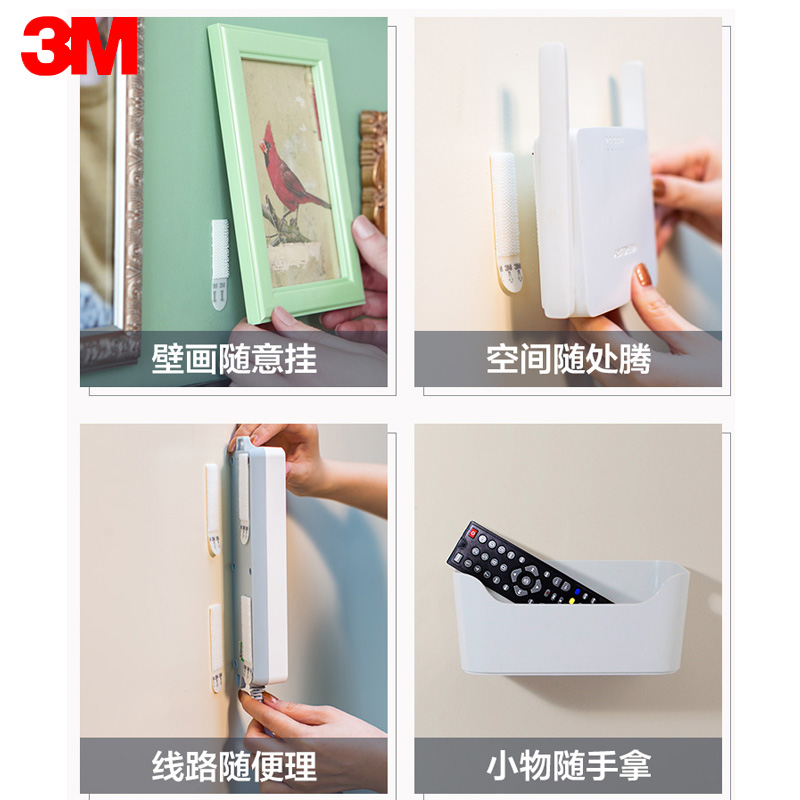 3M

壁画随意挂

空间随处腾

线路随便理

小物随手拿