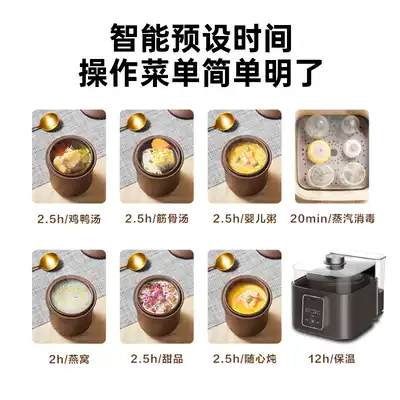 智能预设时间
操作菜单简单明了

2.5h/鸡鸭汤

2.5h/筋骨汤

2.5h/婴儿粥

20min/蒸汽消毒

2h/燕窝

2.5h/甜品

2.5h/随心炖

12h/保温