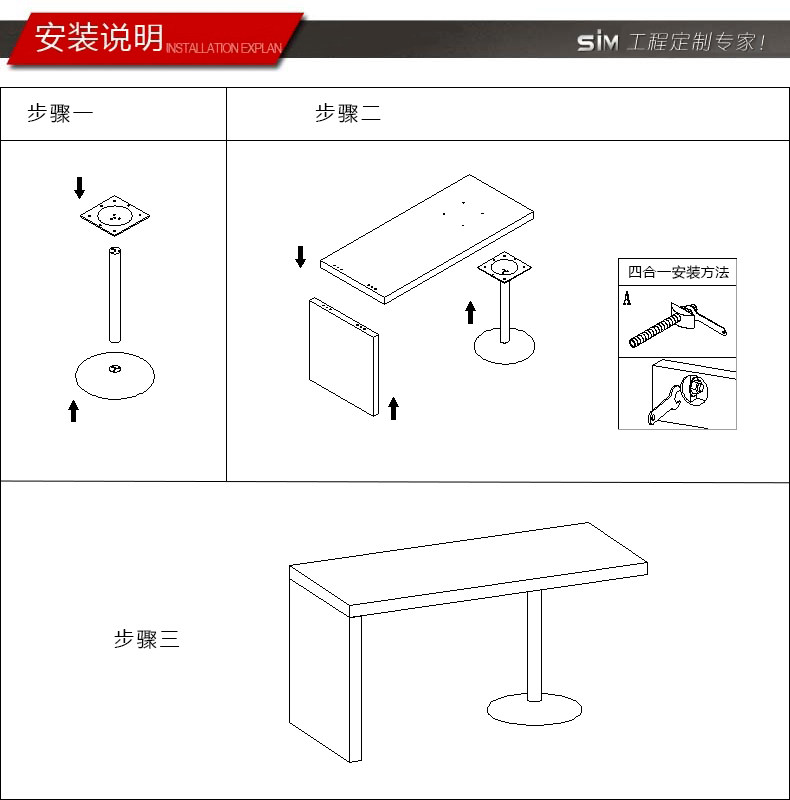 安装说明 INSTALLATION EXPLAN

SIM 工程定制专家!

步骤一

步骤二

四合一安装方法

A

步骤三