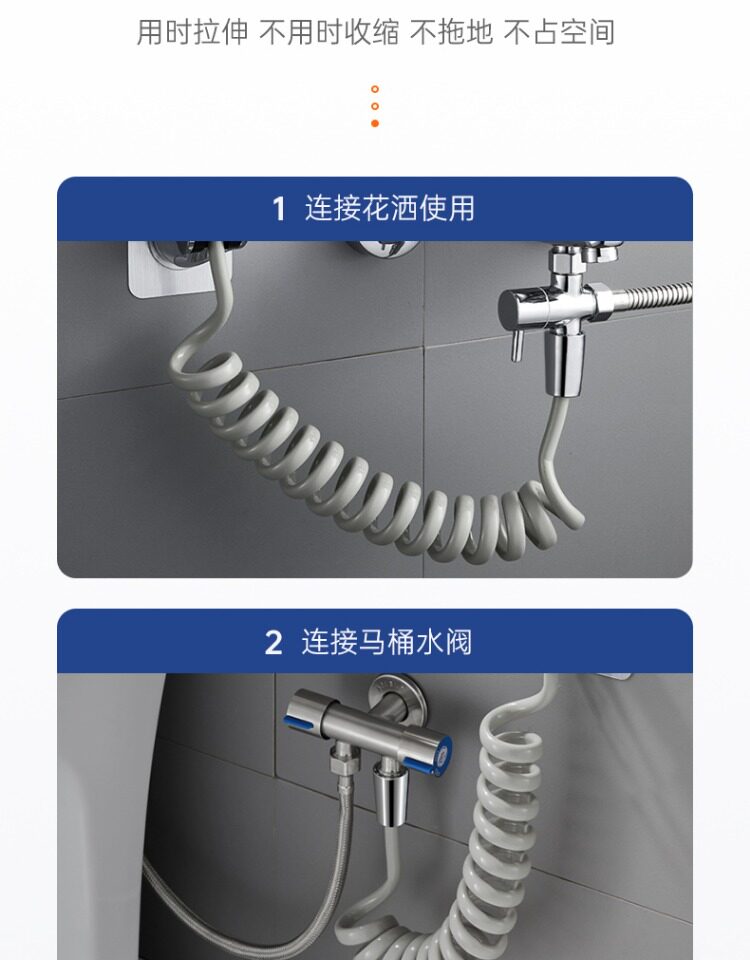 用时拉伸 不用时收缩 不拖地 不占空间

1 连接花洒使用

2 连接马桶水阀