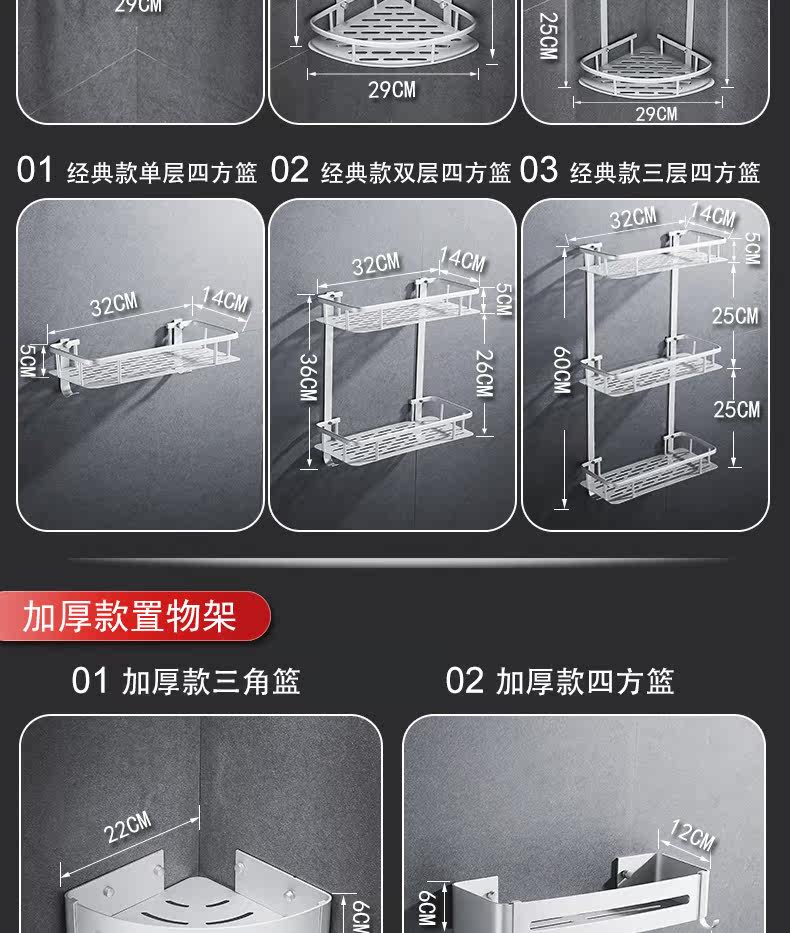 29CM

29CM

25CM

29CM

01 经典款单层四方篮 02 经典款双层四方篮 03 经典款三层四方篮

32CM
14CM
5CM

32CM
14CM
5CM
36CM
26CM

32CM
14CM
5CM
25CM
60CM
25CM

加厚款置物架

01 加厚款三角篮

02 加厚款四方篮

22CM
6CM

12CM
6CM