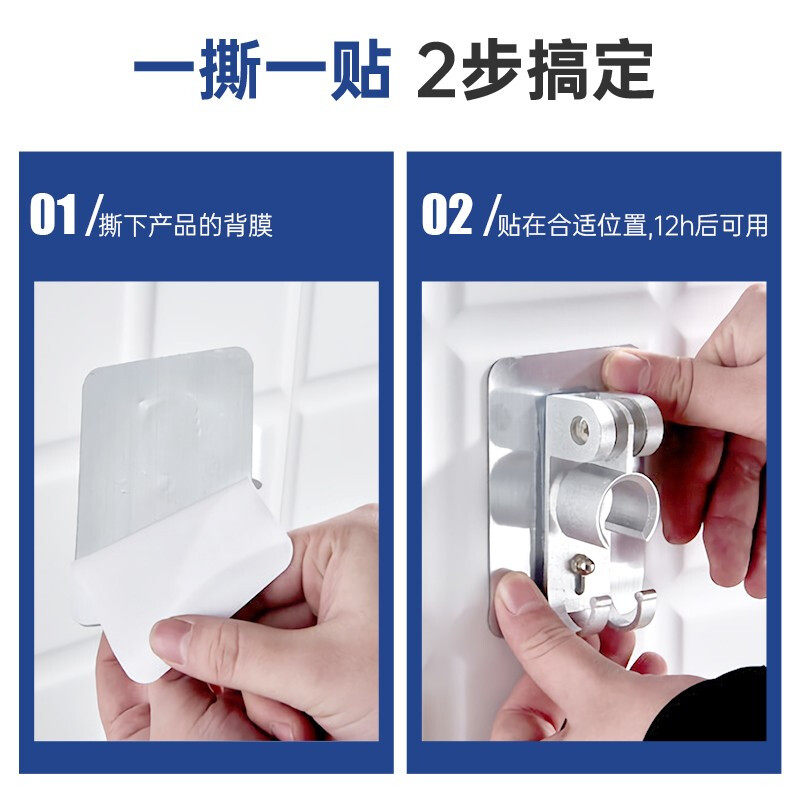 一撕一贴 2步搞定

01 /撕下产品的背膜

02 /贴在合适位置,12h后可用